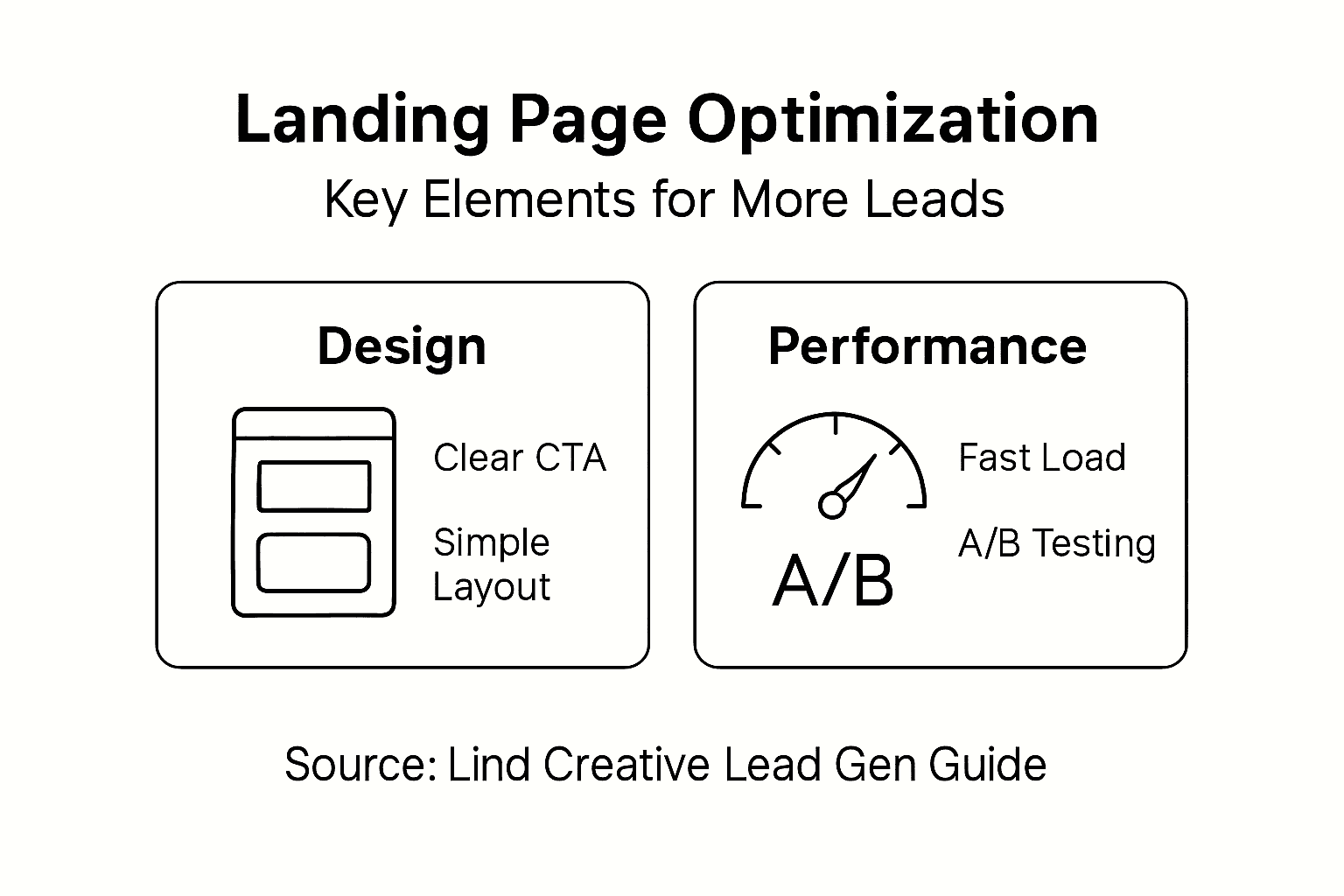 Landing Page Optimization

Key Elements for More Leads

Design

Clear CTA

Simple Layout

Performance

A/B

Fast Load

A/B Testing

Source: Lind Creative Lead Gen Guide