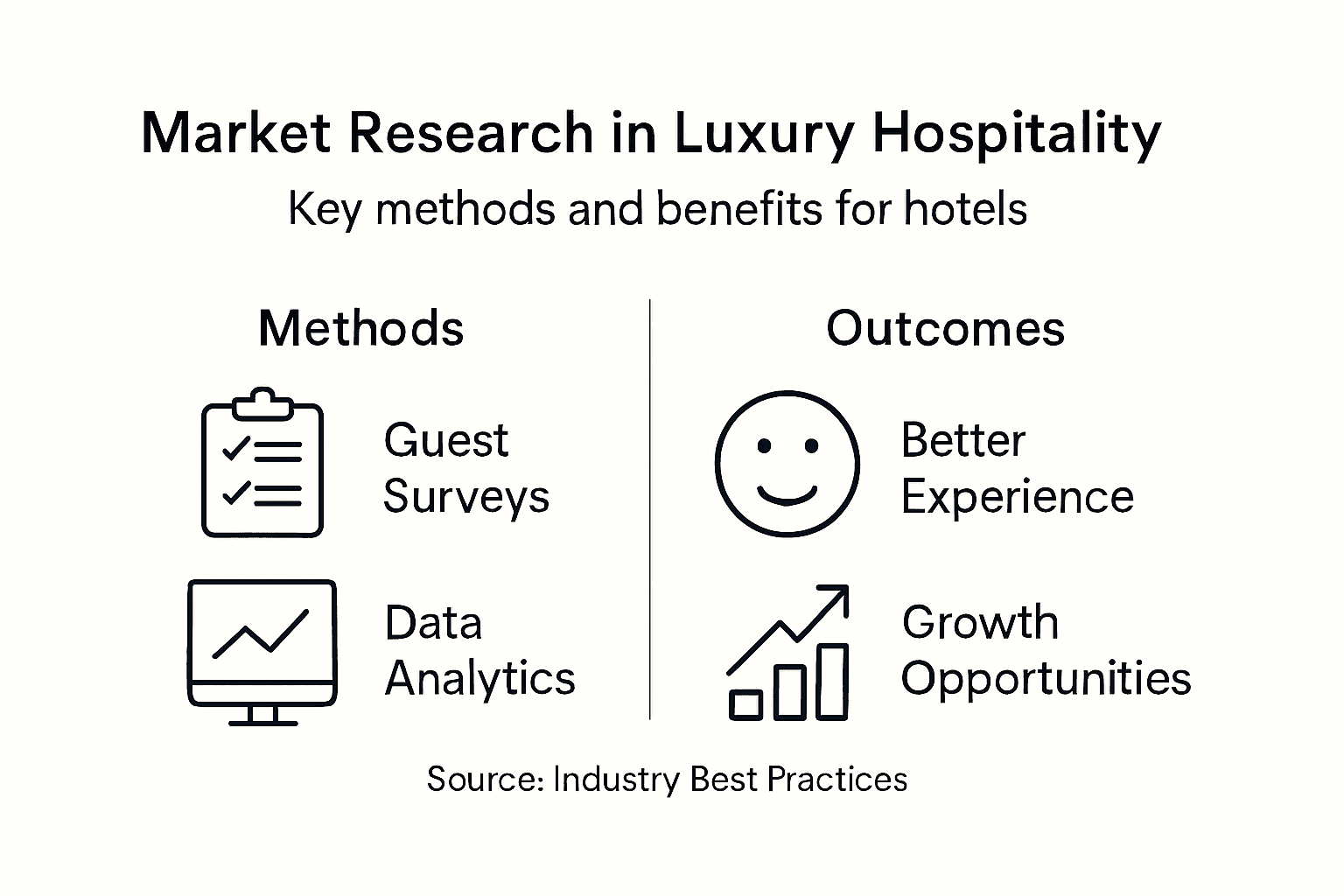 Market Research in Luxury Hospitality

Key methods and benefits for hotels

Methods

Guest Surveys

Data Analytics

Outcomes

Better Experience

Growth Opportunities

Source: Industry Best Practices