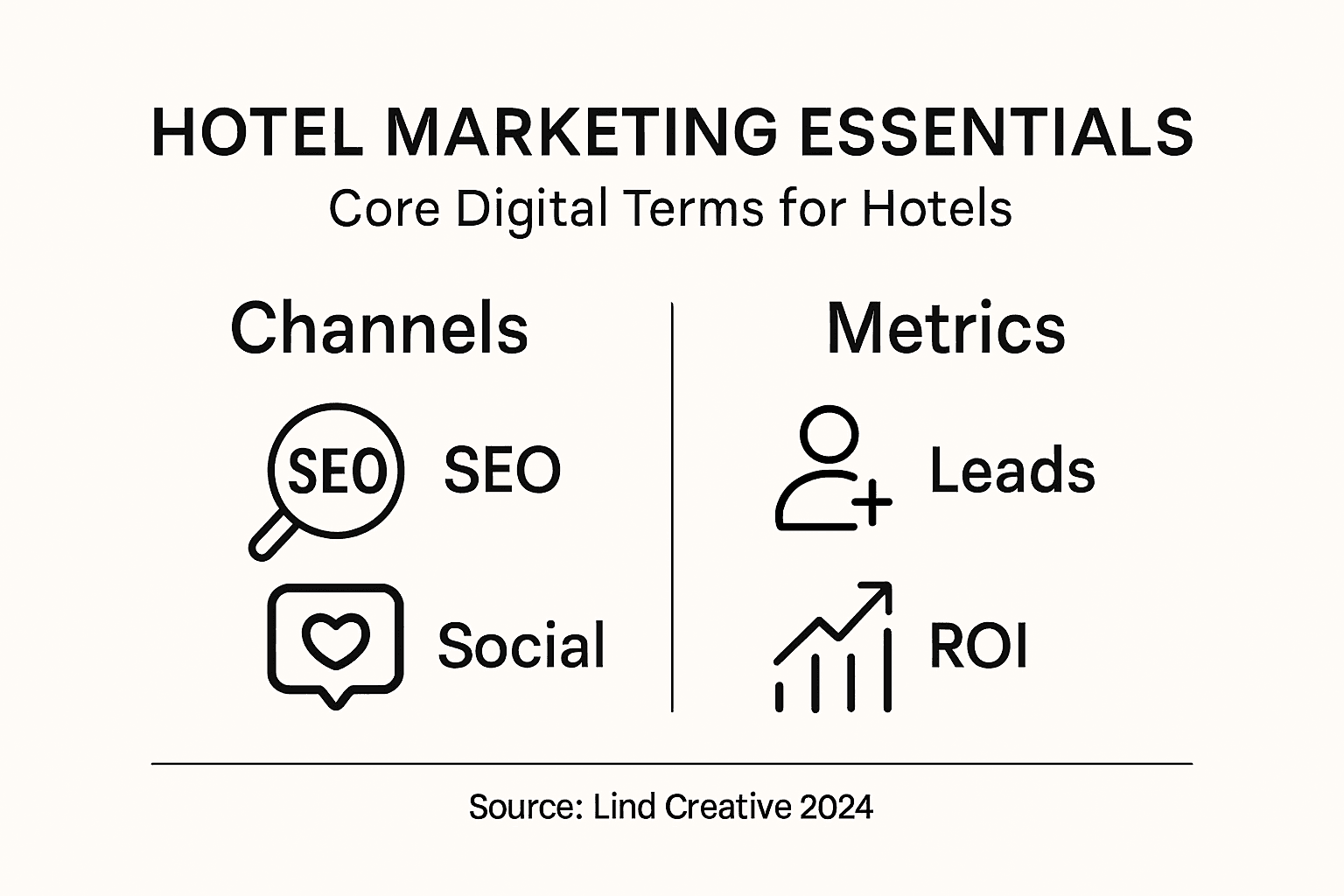 HOTEL MARKETING ESSENTIALS

Core Digital Terms for Hotels

Channels

SEO SEO

Social

Metrics

Leads

ROI

Source: Lind Creative 2024