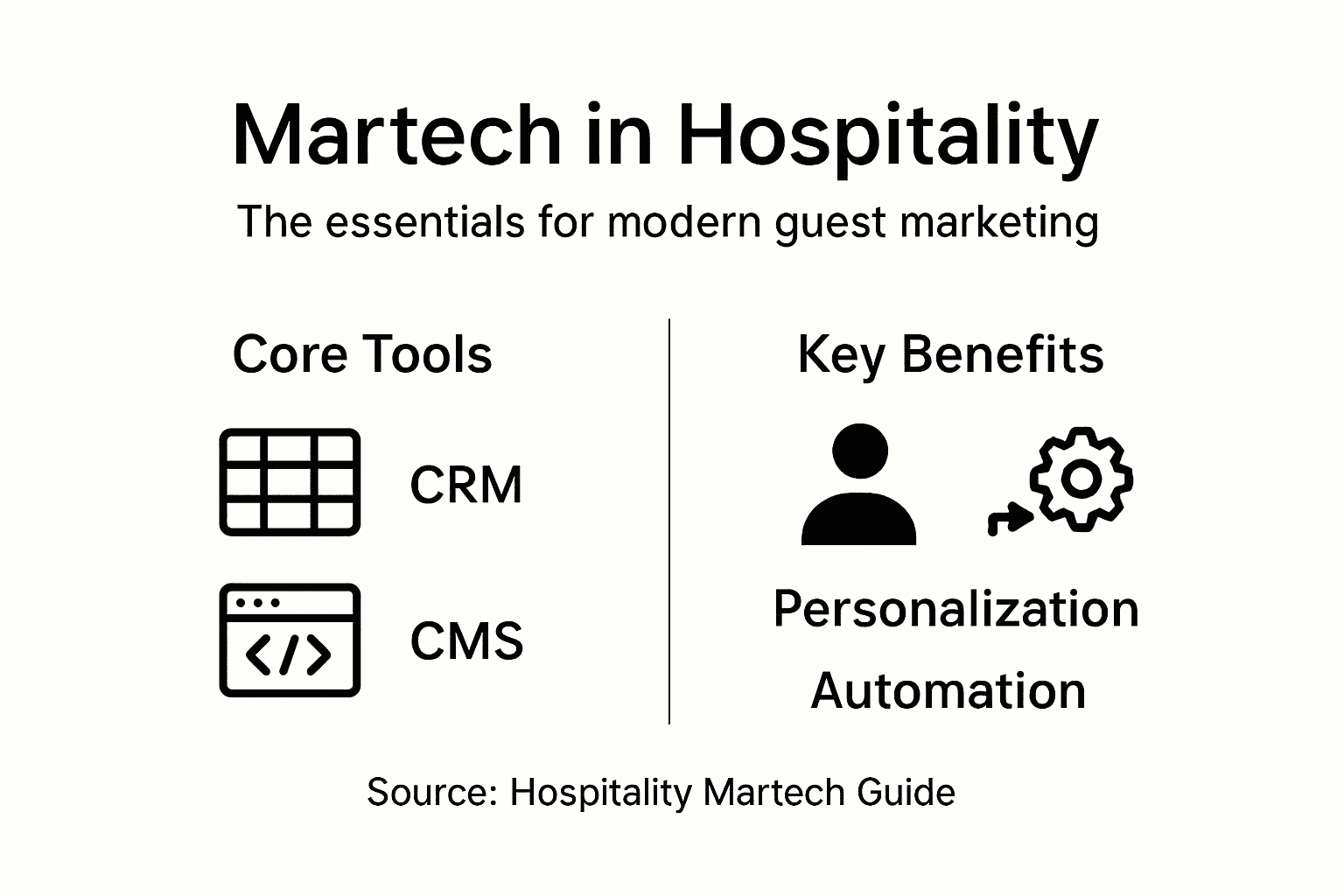 Martech in Hospitality

The essentials for modern guest marketing

Core Tools

CRM

CMS

Key Benefits

Personalization

Automation

Source: Hospitality Martech Guide