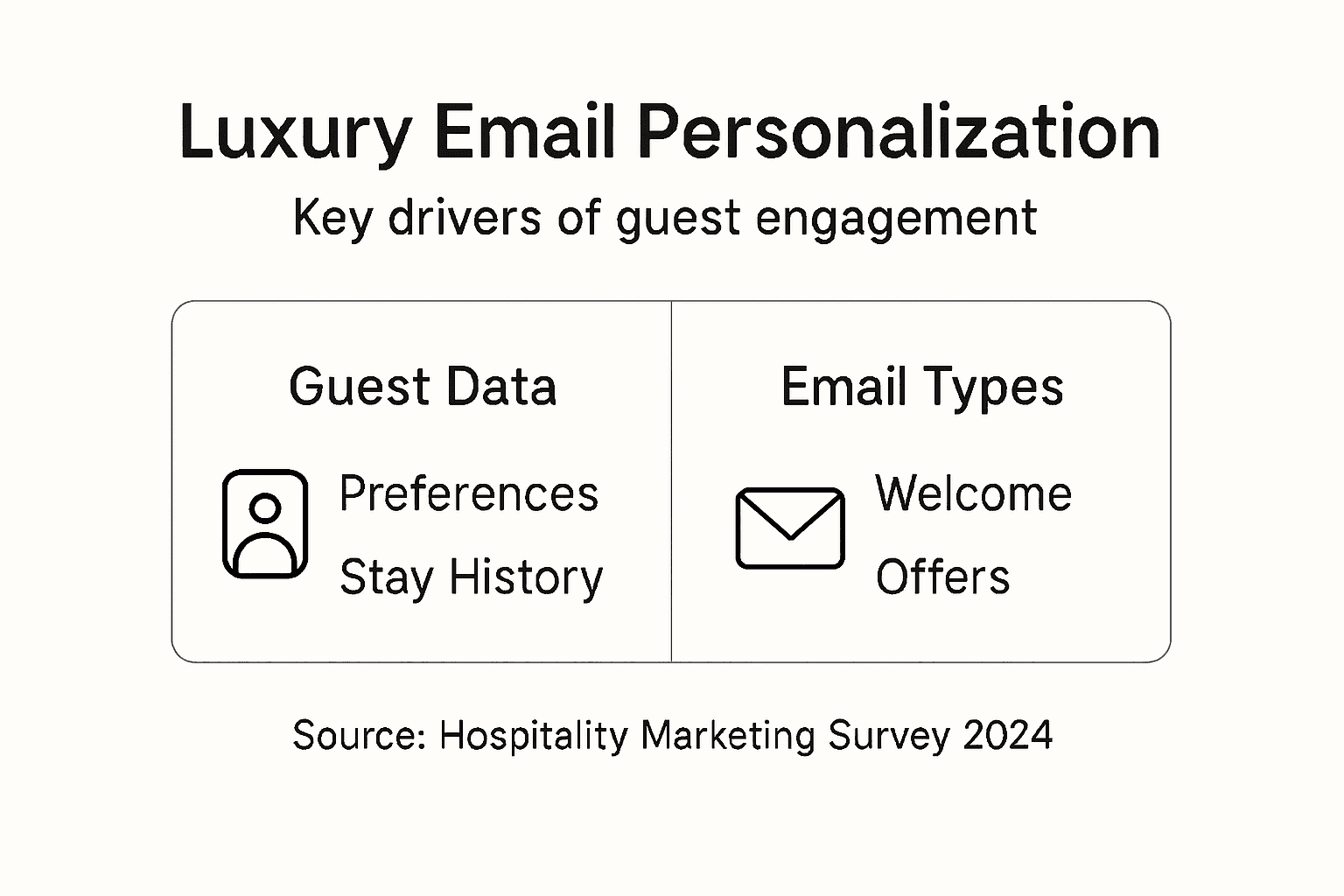 Luxury Email Personalization

Key drivers of guest engagement

Guest Data

Preferences

Stay History

Email Types

Welcome

Offers

Source: Hospitality Marketing Survey 2024