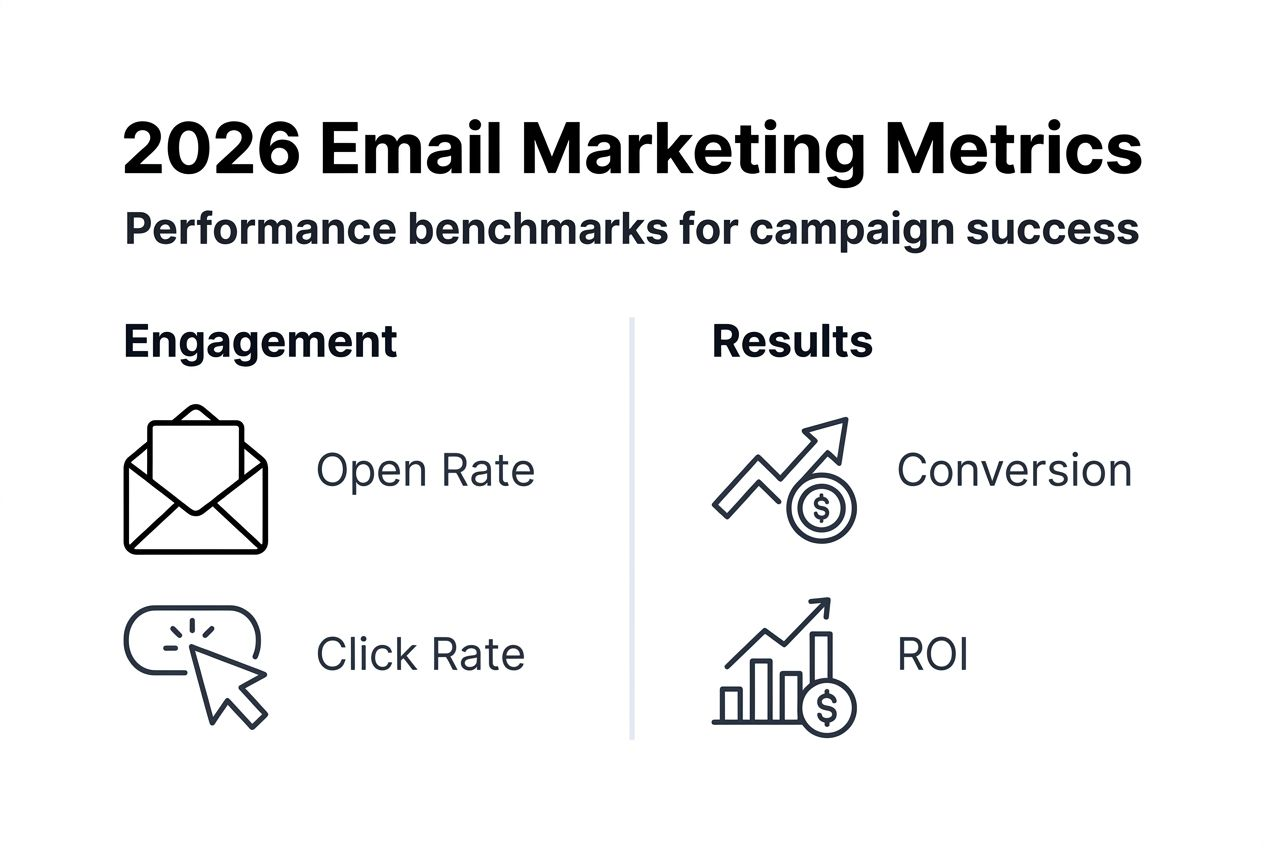 2026 Email Marketing Metrics

Performance benchmarks for campaign success

Engagement

Open Rate

Click Rate

Results

Conversion

ROI