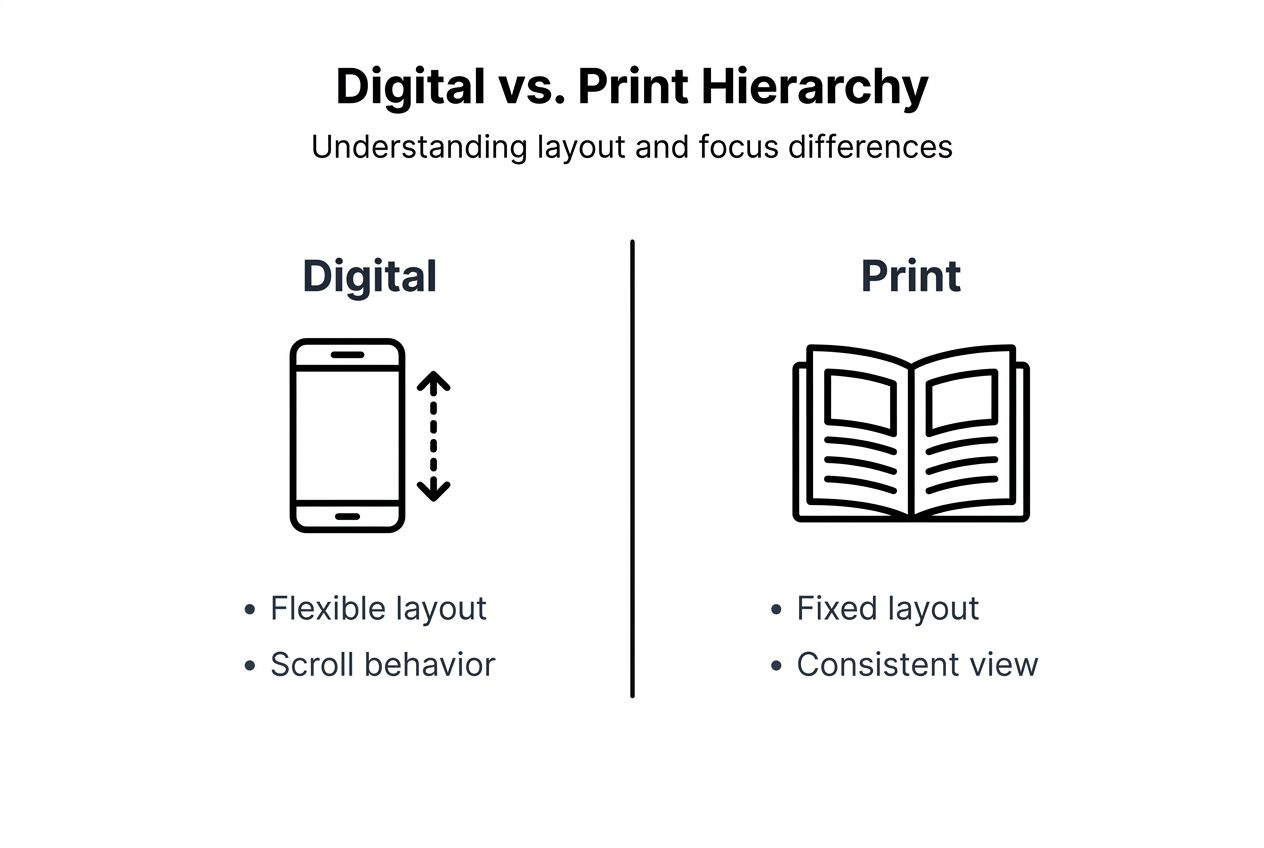 Digital vs. Print Hierarchy

Understanding layout and focus differences

Digital

• Flexible layout
• Scroll behavior

Print

• Fixed layout
• Consistent view