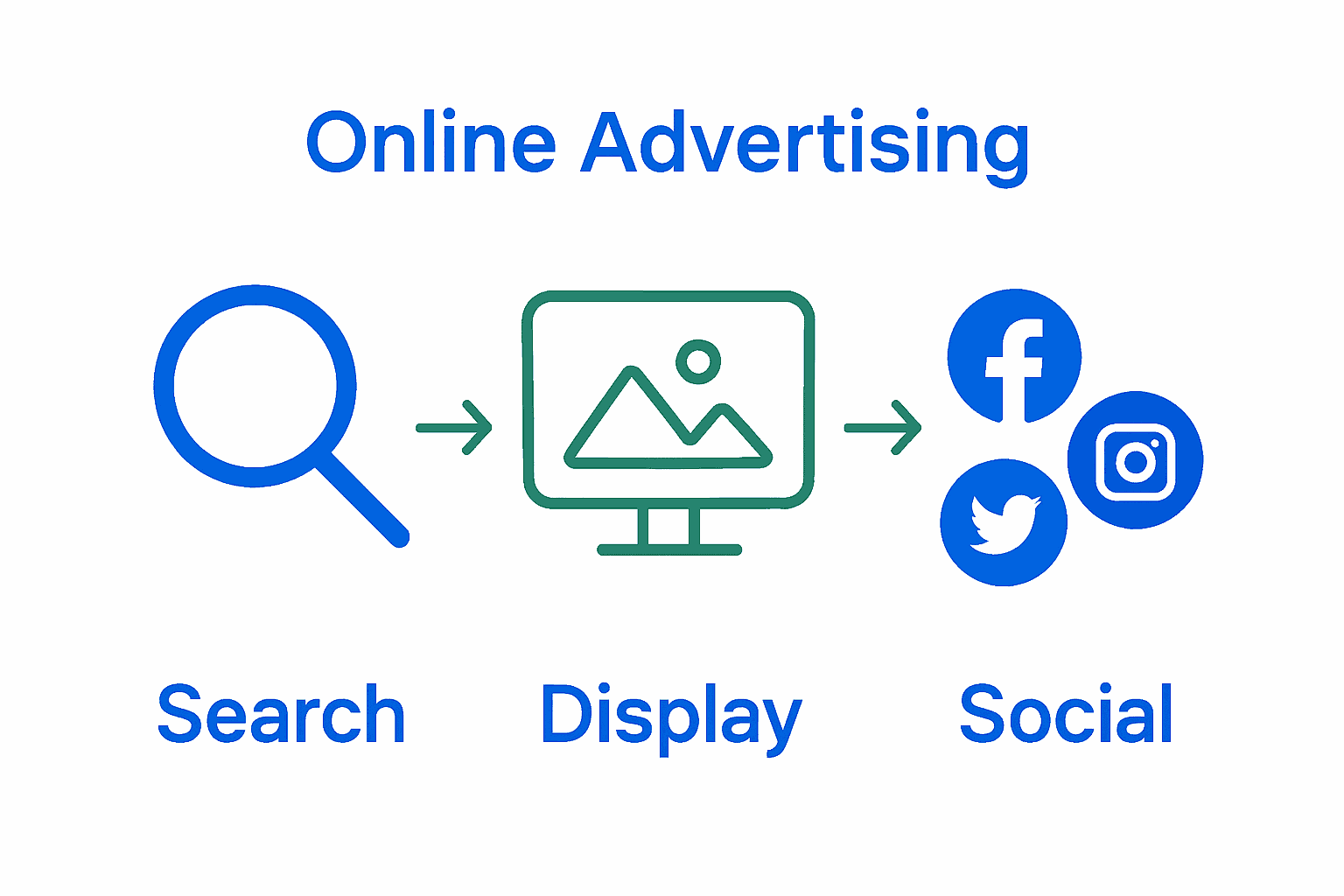 Online Advertising

Search Display Social