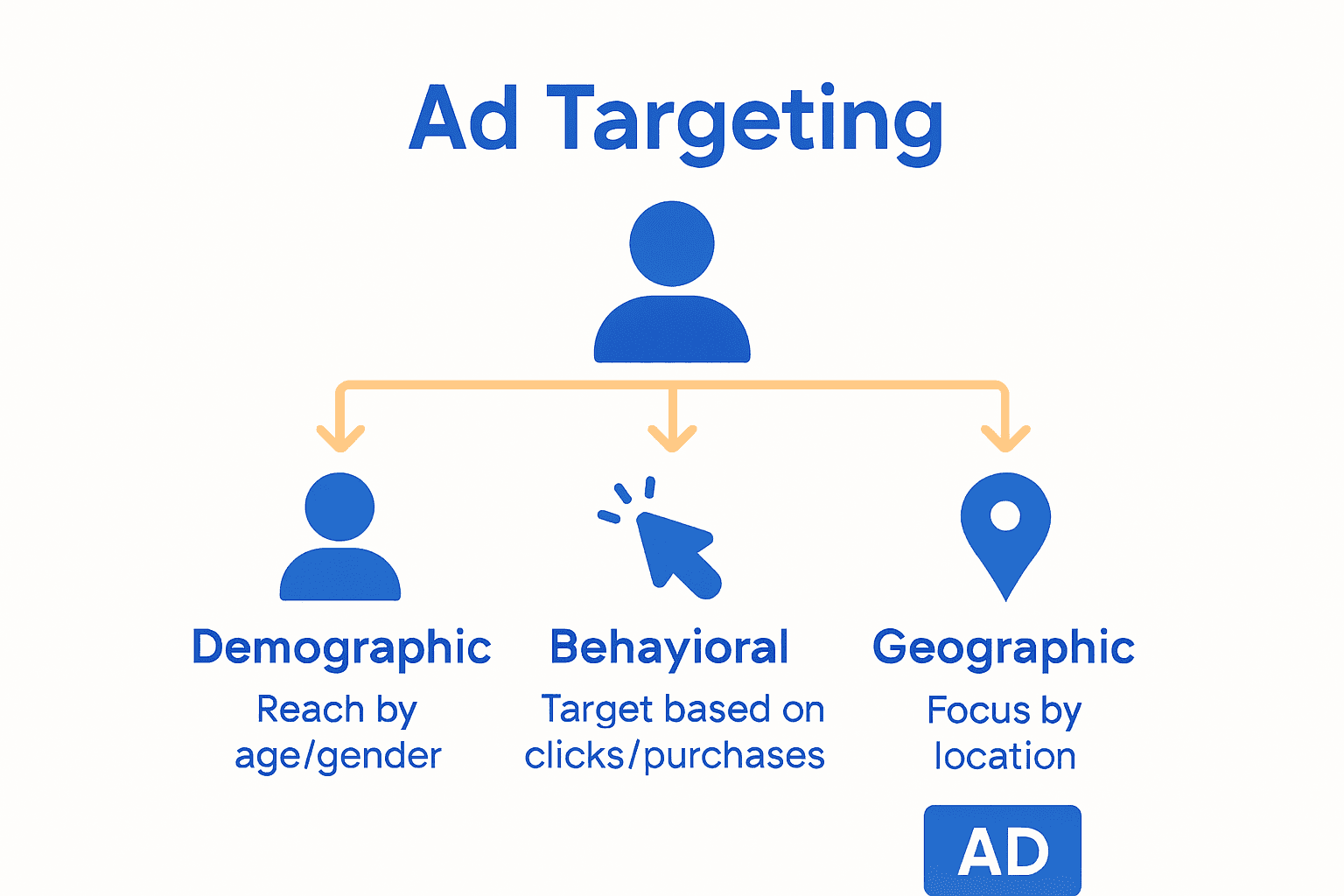 Ad Targeting

Demographic
Reach by age/gender

Behayioral
Target based on clicks/purchases

Geographic
Focus by location

AD