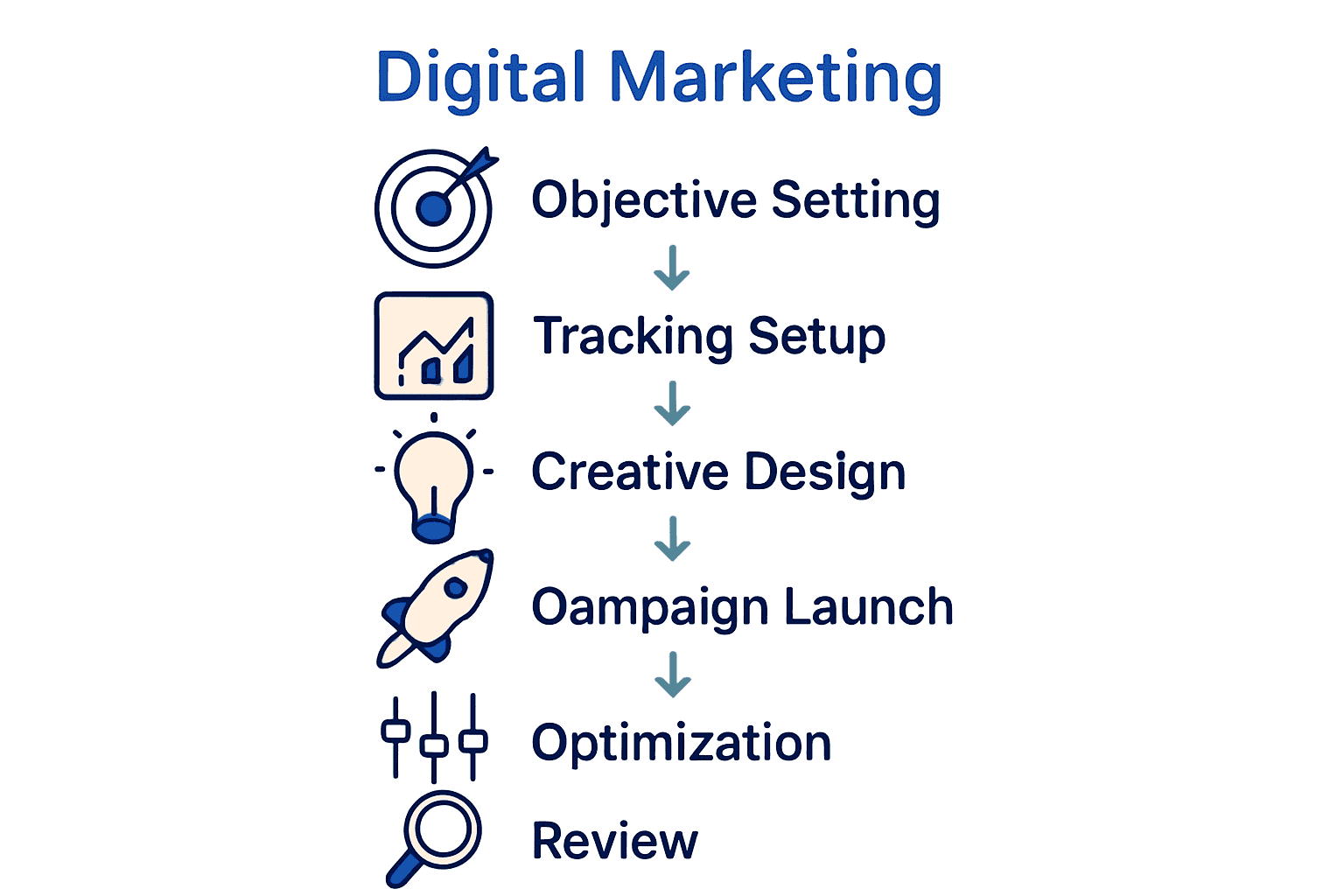 Digital Marketing

Objective Setting

Tracking Setup

Creative Design

Oampaign Launch

Optimization

Review