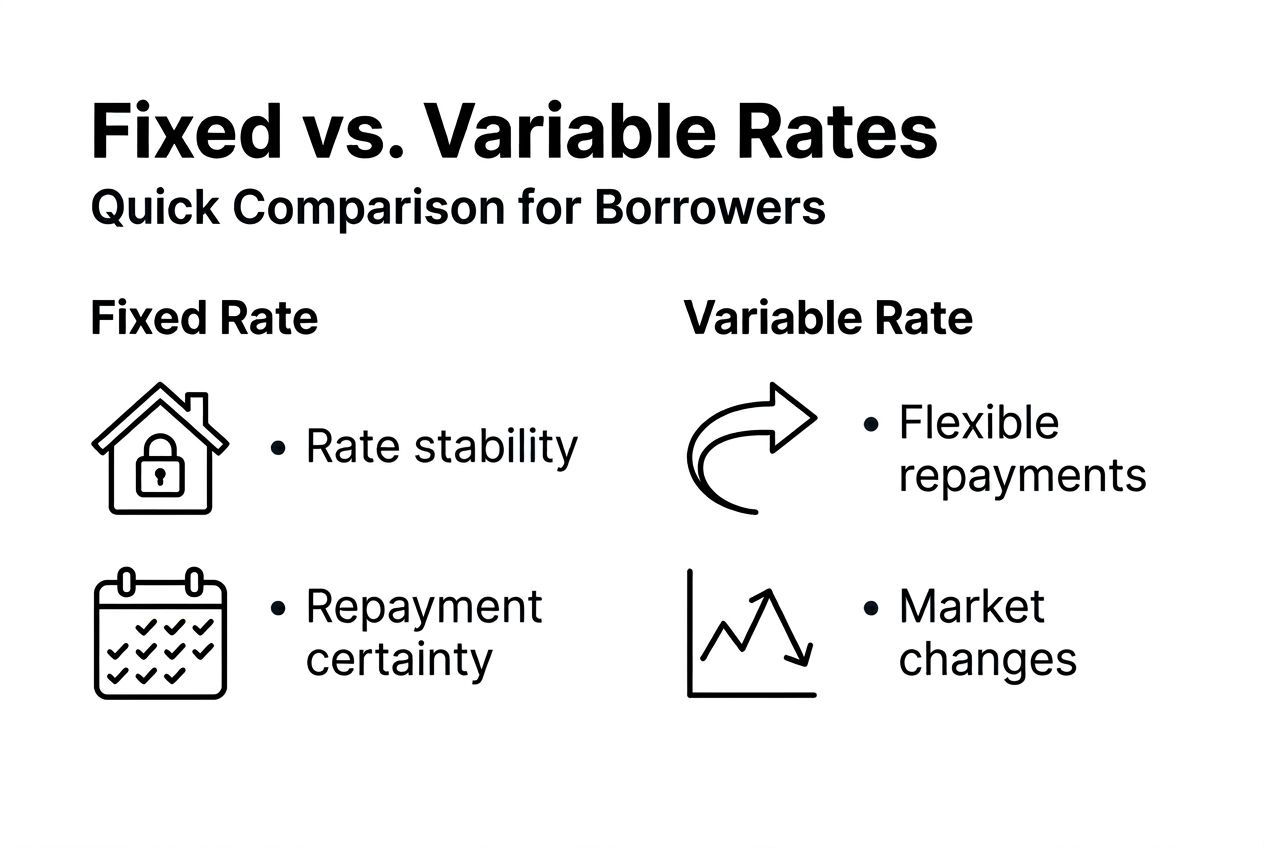 Fixed vs. Variable Rates
Quick Comparison for Borrowers

Fixed Rate

• Rate stability

• Repayment certainty

Variable Rate

• Flexible repayments

• Market changes