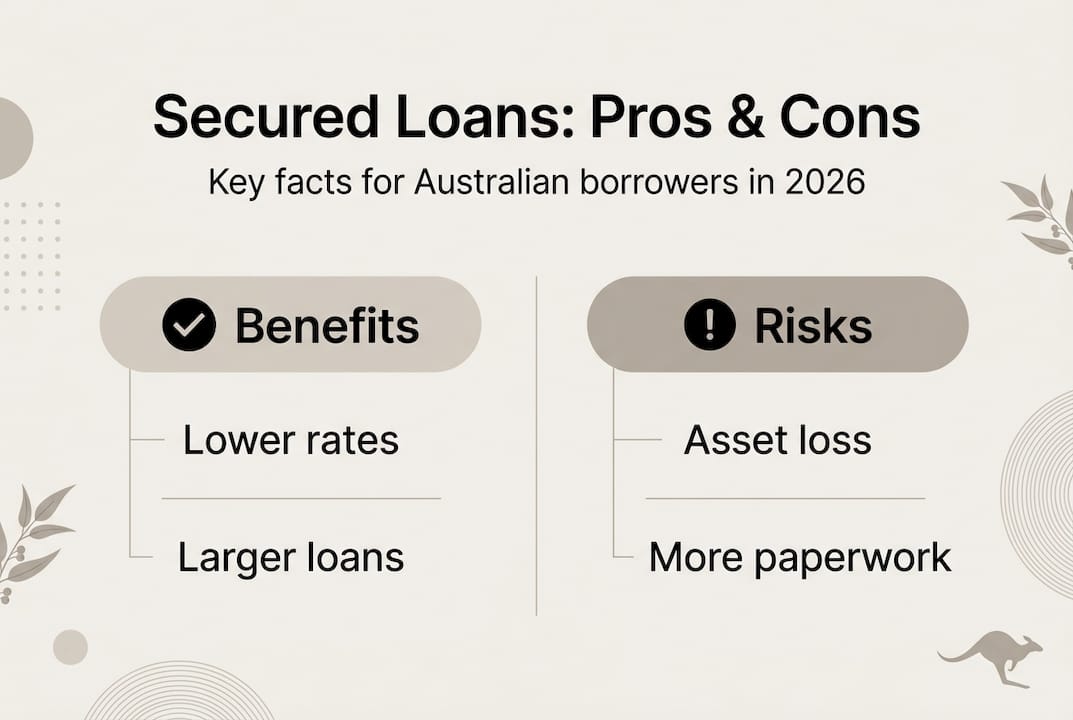 Secured Loans: Pros & Cons

Key facts for Australian borrowers in 2026

Benefits

Lower rates

Larger loans

Risks

Asset loss

More paperwork