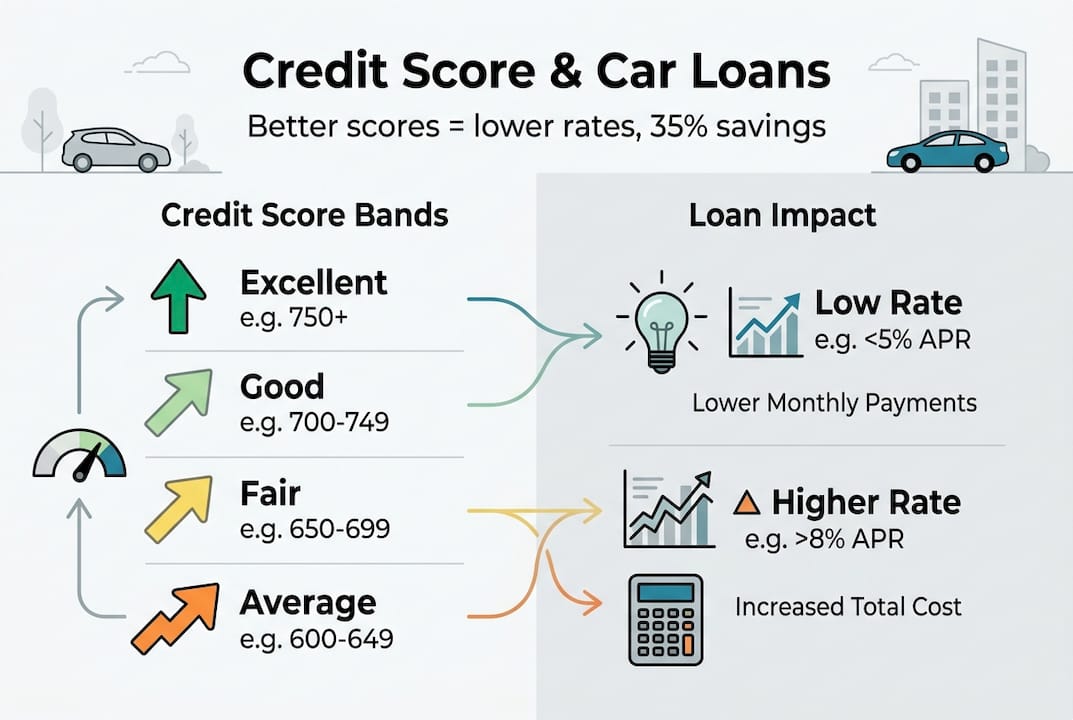 Credit Score & Car Loans

Better scores = lower rates, 35% savings

Credit Score Bands

Excellent
e.g. 750+

Good
e.g. 700-749

Fair
e.g. 650-699

Average
e.g. 600-649

Loan Impact

Low Rate
e.g. <5% APR

Lower Monthly Payments

Higher Rate
e.g. >8% APR

Increased Total Cost