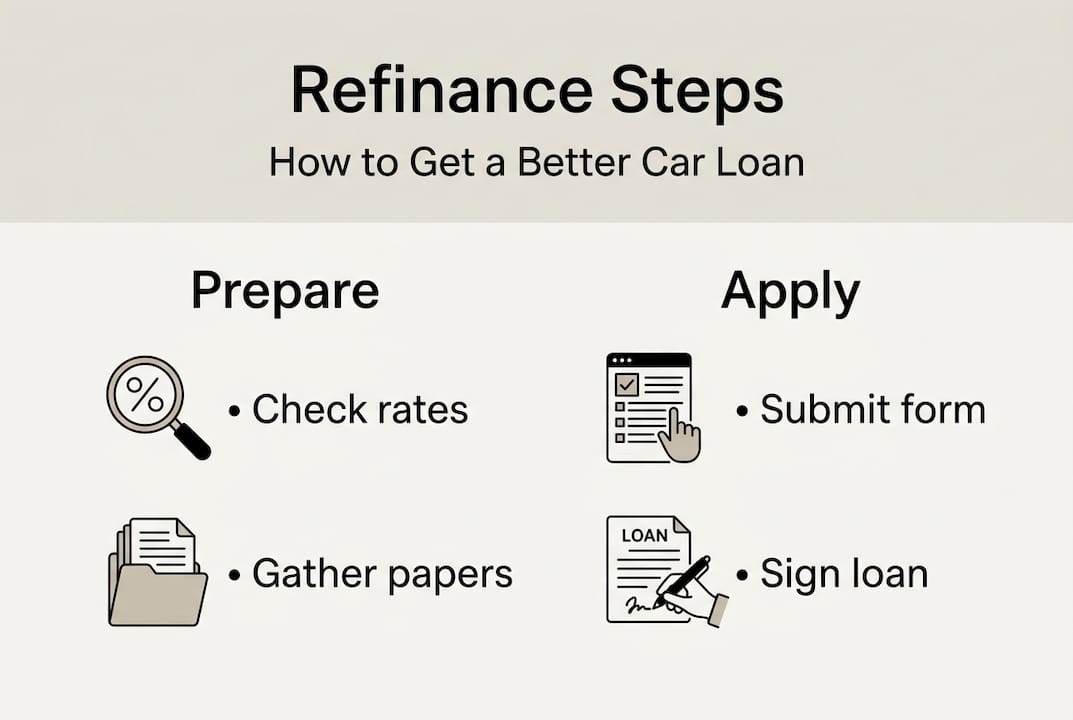 Refinance Steps
How to Get a Better Car Loan

Prepare

%

• Check rates

• Gather papers

Apply

• Submit form

LOAN

• Sign loan