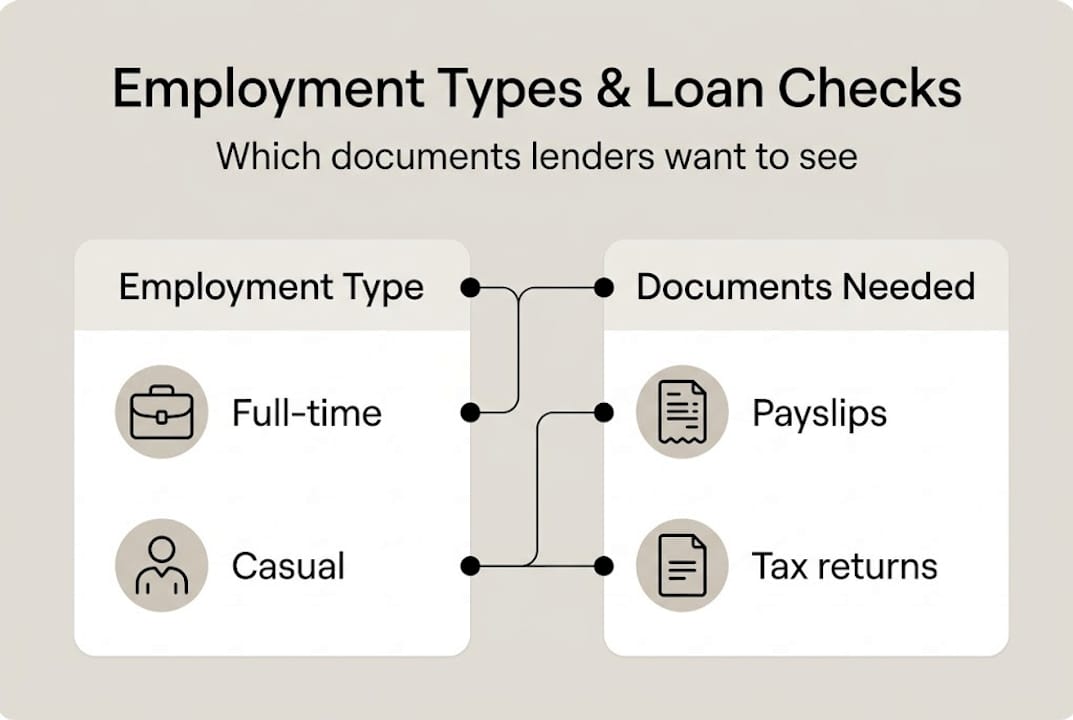 Employment Types & Loan Checks

Which documents lenders want to see

Employment Type

Full-time

Casual

Documents Needed

Payslips

Tax returns