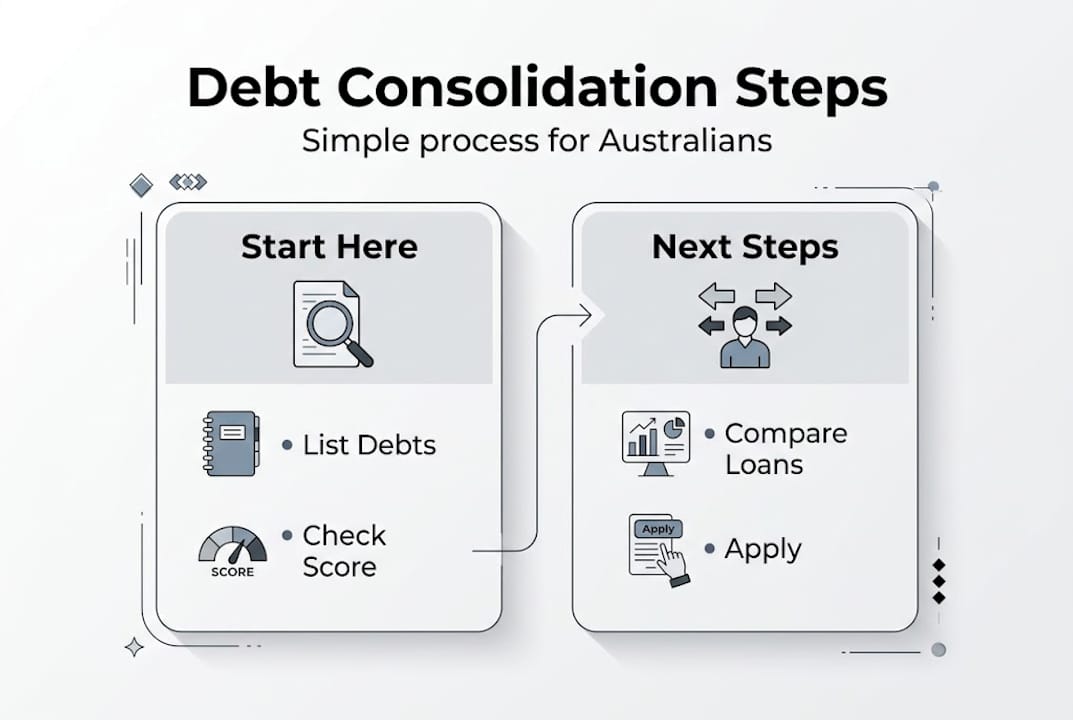 Debt Consolidation Steps

Simple process for Australians

Start Here

• List Debts

SCORE

• Check Score

Next Steps

• Compare Loans

Apply

• Apply