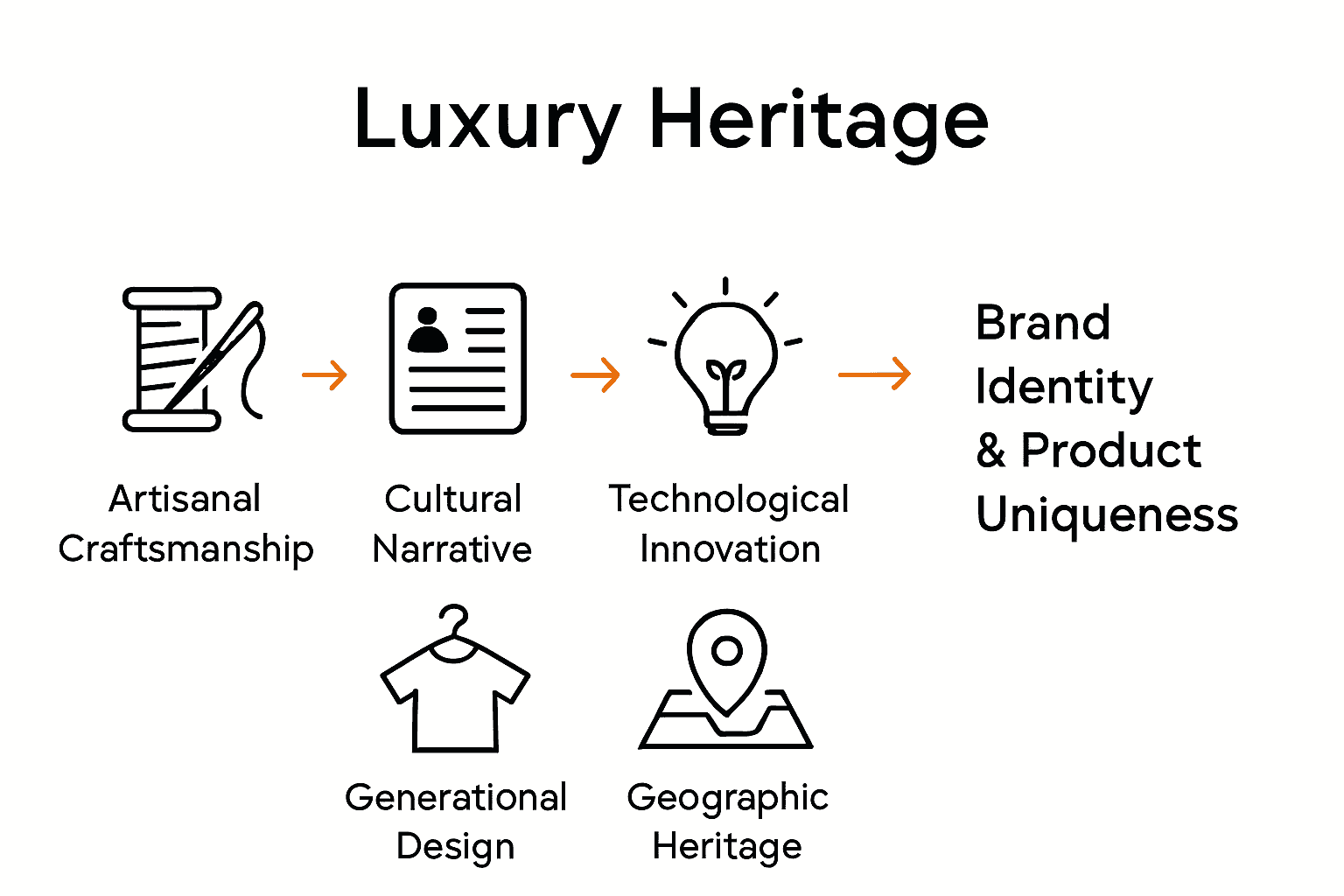 Luxury Heritage

Artisanal Craftsmanship

Cultural Narrative

Technological Innovation

Brand Identity & Product Uniqueness

Generational Design

Geographic Heritage