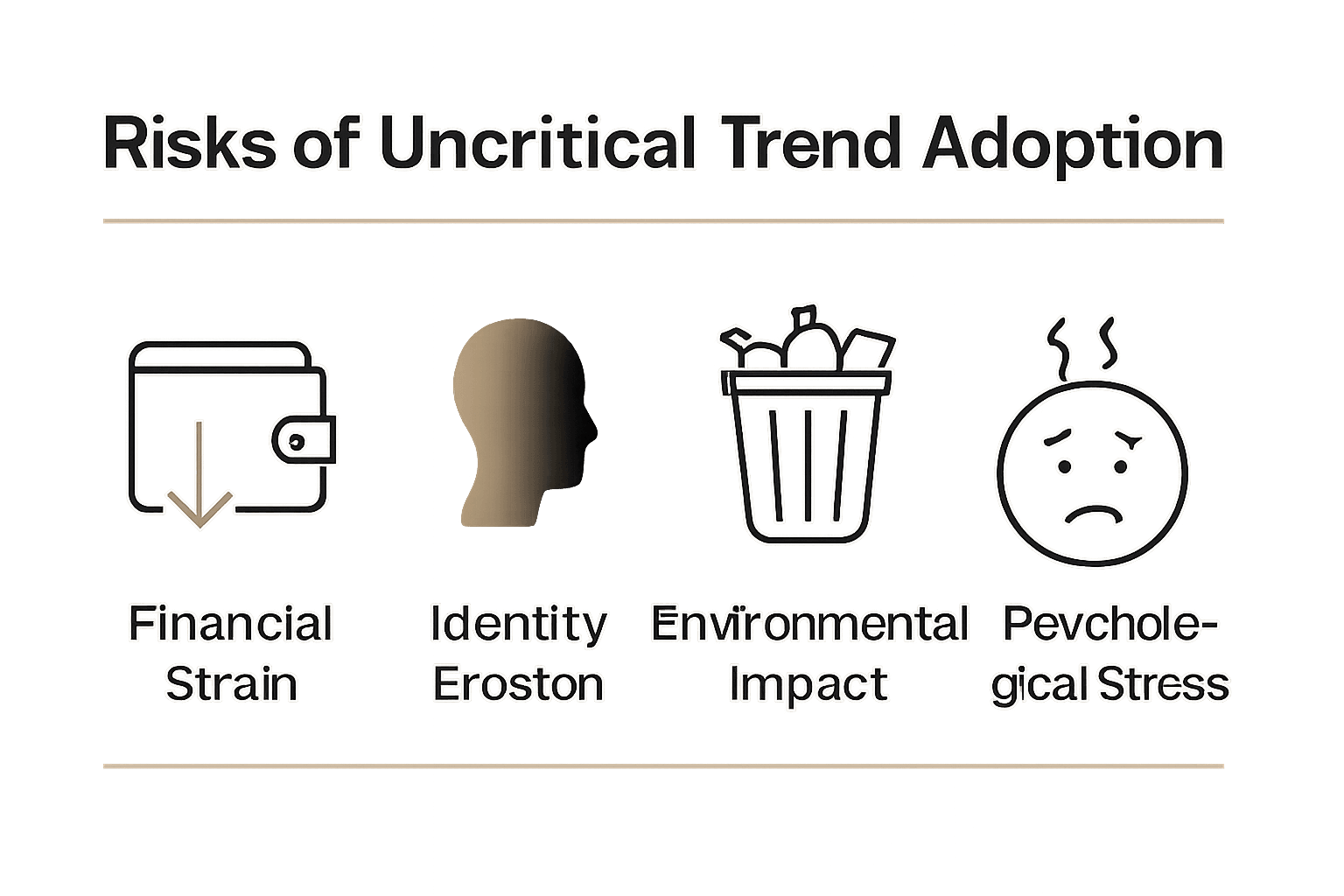 Risks of Uncritical Trend Adoption

Financial Strain

Identity Eroston

Environmental Impact

Pevchole-gical Stress