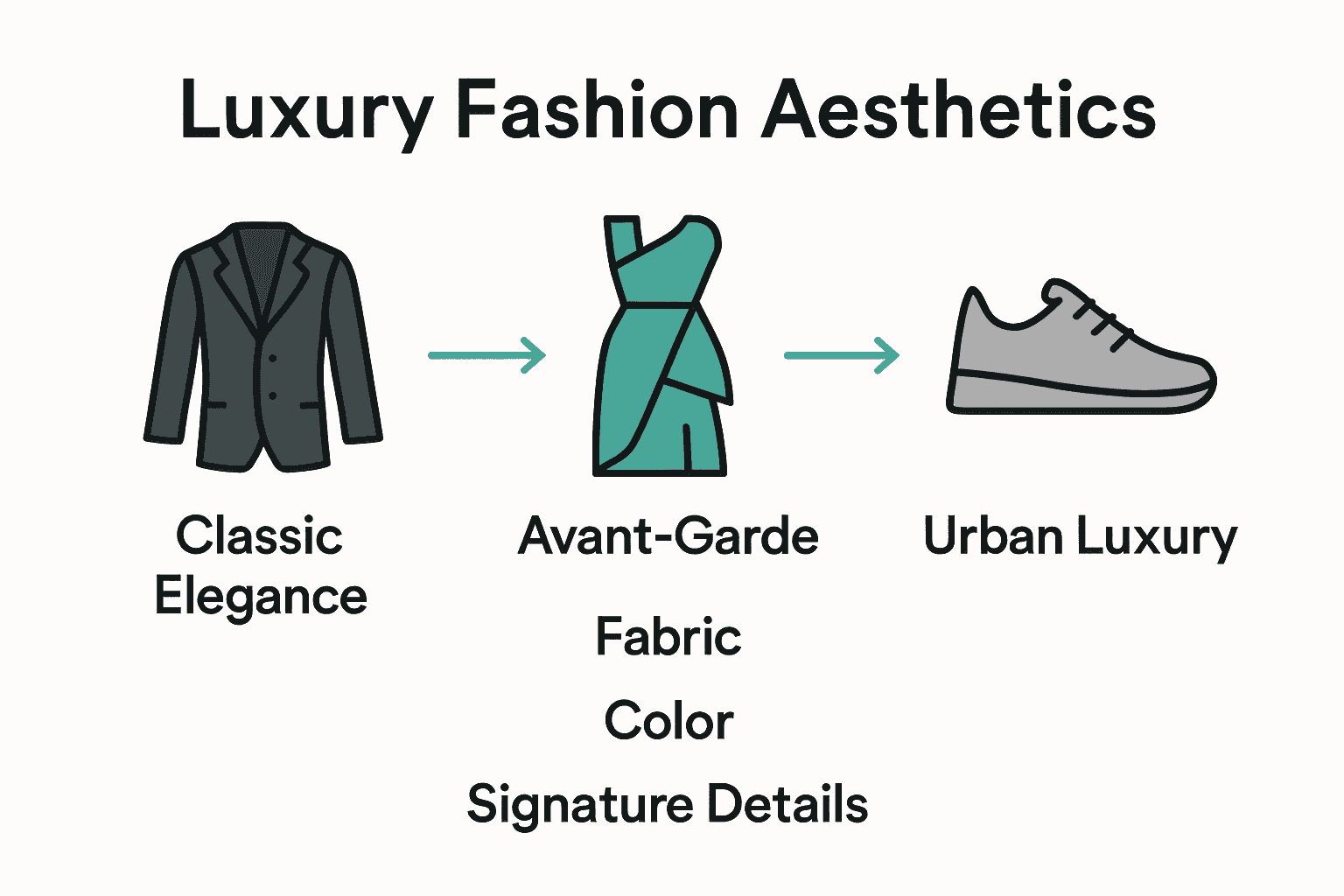 Luxury Fashion Aesthetics

Classic Elegance

Avant-Garde

Urban Luxury

Fabric

Color

Signature Details