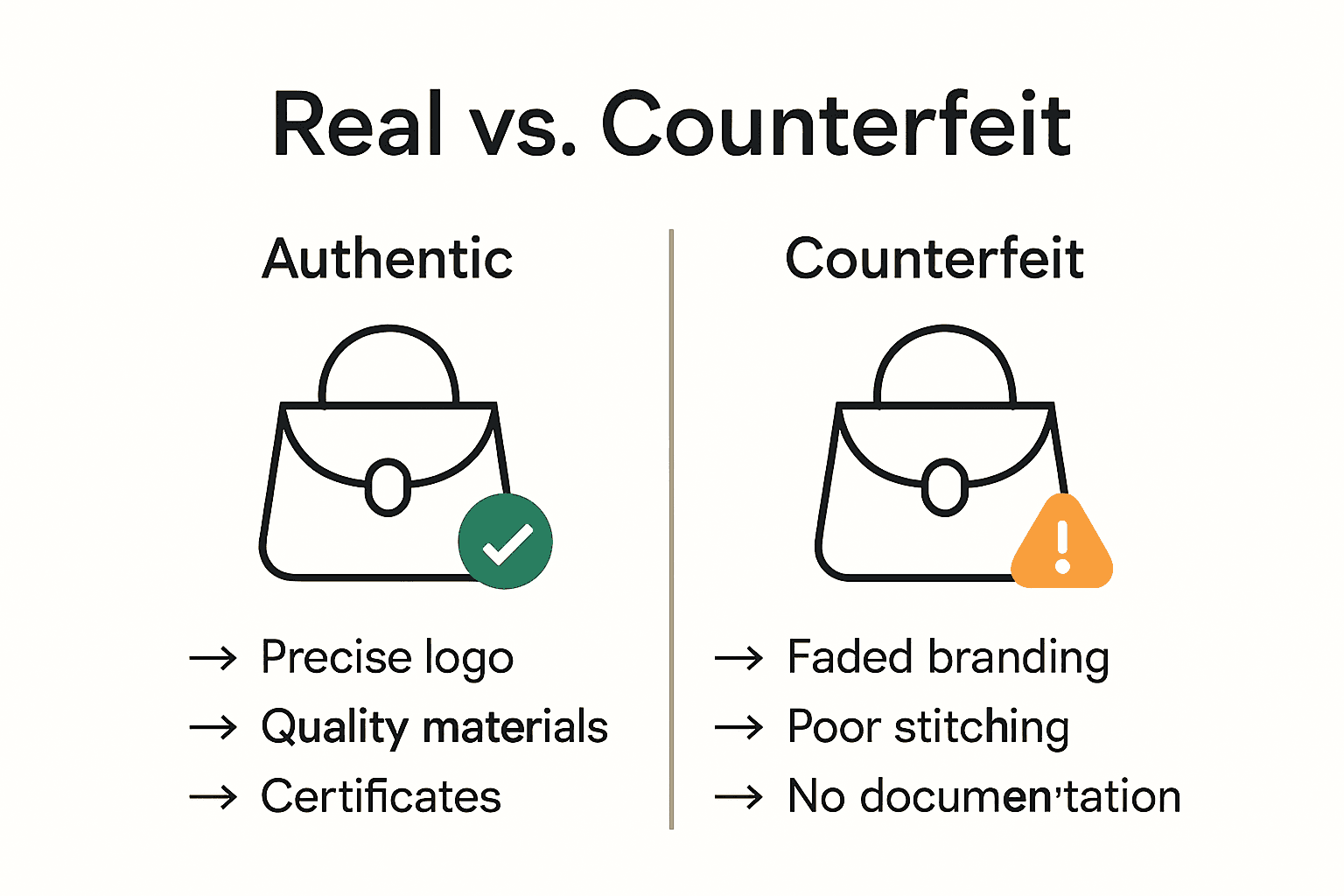 Real vs. Counterfeit

Authentic

→ Precise logo
→ Quality materials
→ Certificates

Counterfeit

→ Faded branding
→ Poor stitching
→ No documen'tation