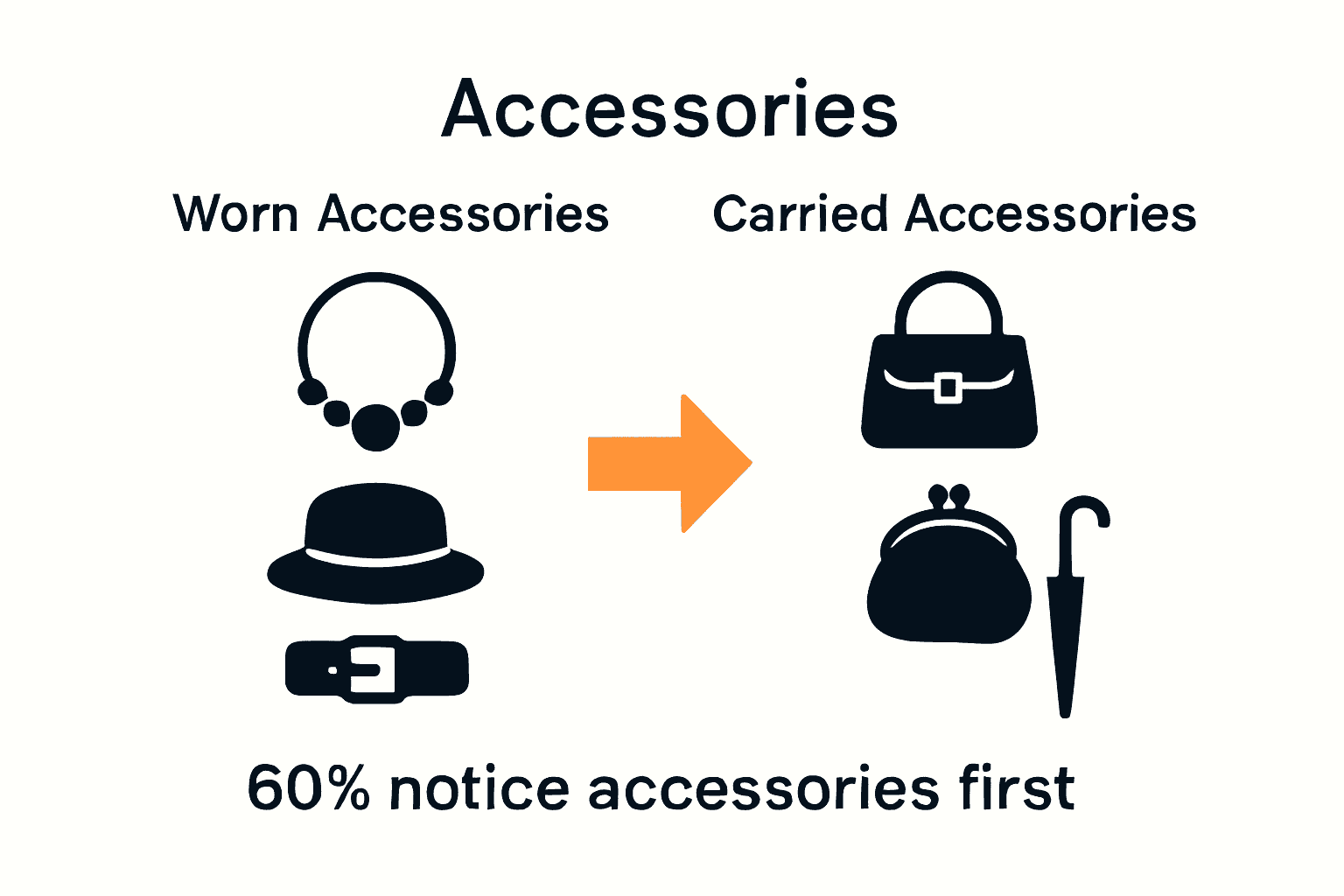 Accessories

Worn Accessories

Carried Accessories

60% notice accessories first