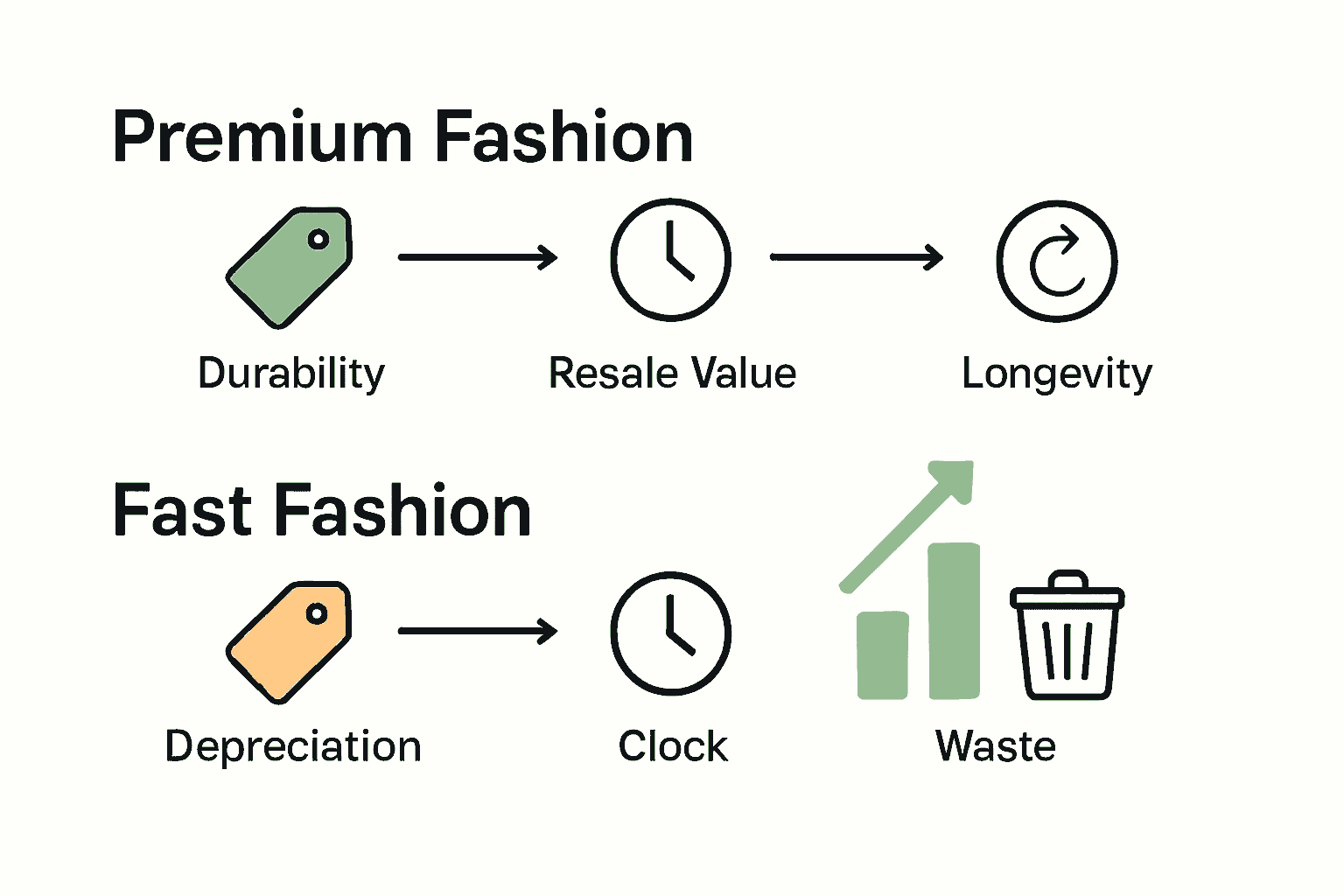 Premium Fashion

Durability

Resale Value

Longevity

Fast Fashion

Depreciation

Clock

Waste