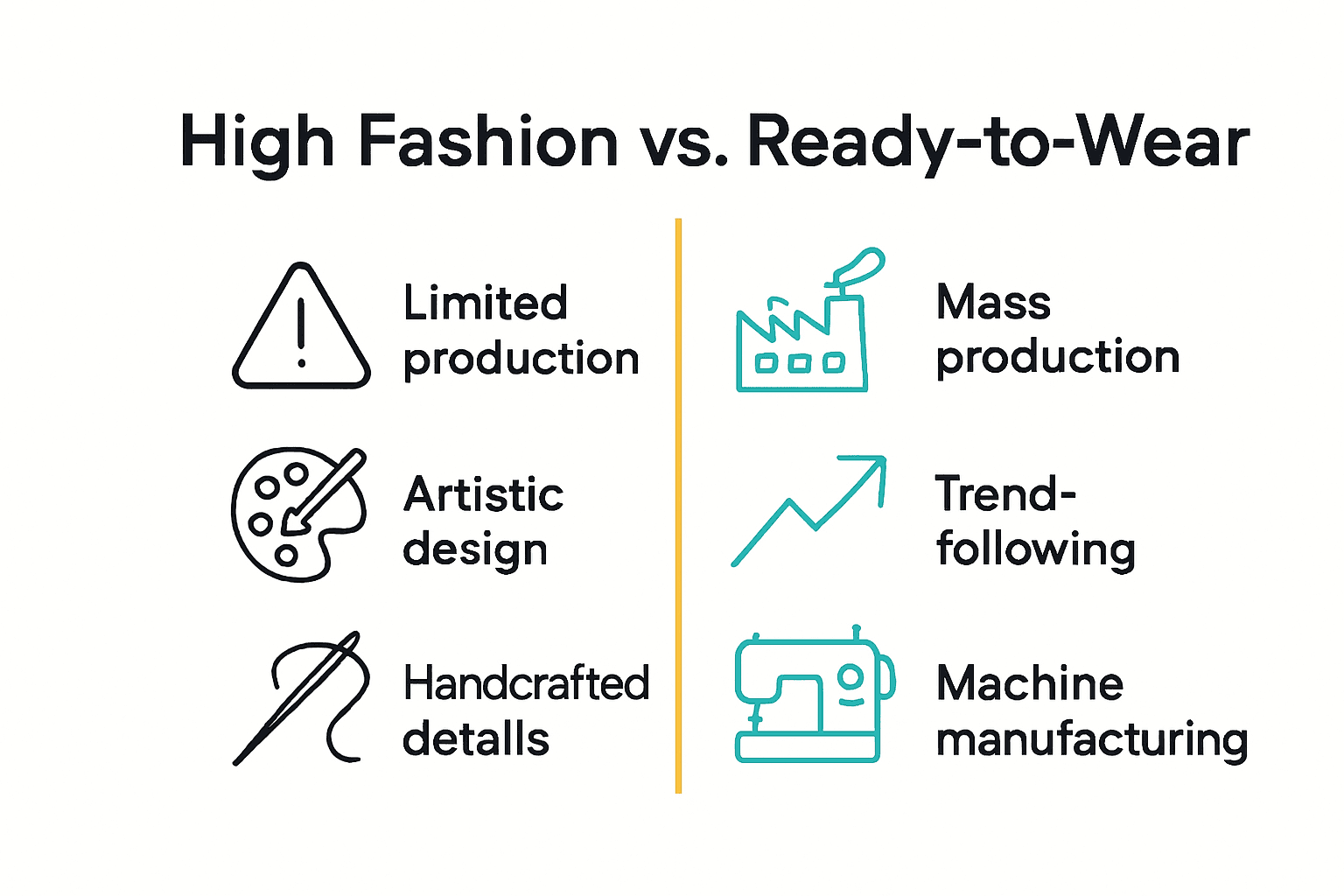 High Fashion vs. Ready-to-Wear

Limited production

Artistic design

Handcrafted detalls

Mass production

Trend-following

Machine manufacturing