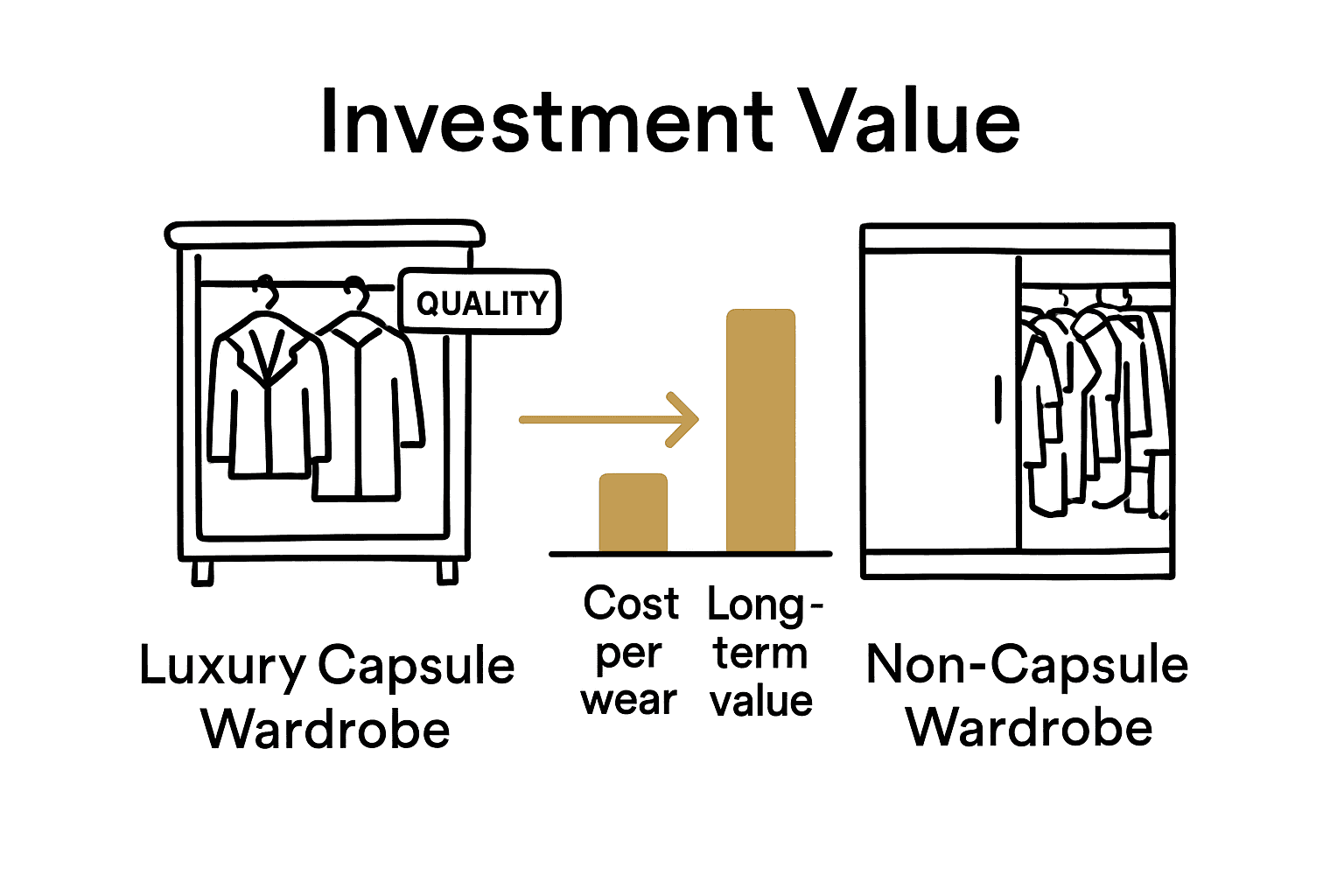 Investment Value

QUALITY

Luxury Capsule Wardrobe

Cost per wear

Long-term value

Non-Capsule Wardrobe