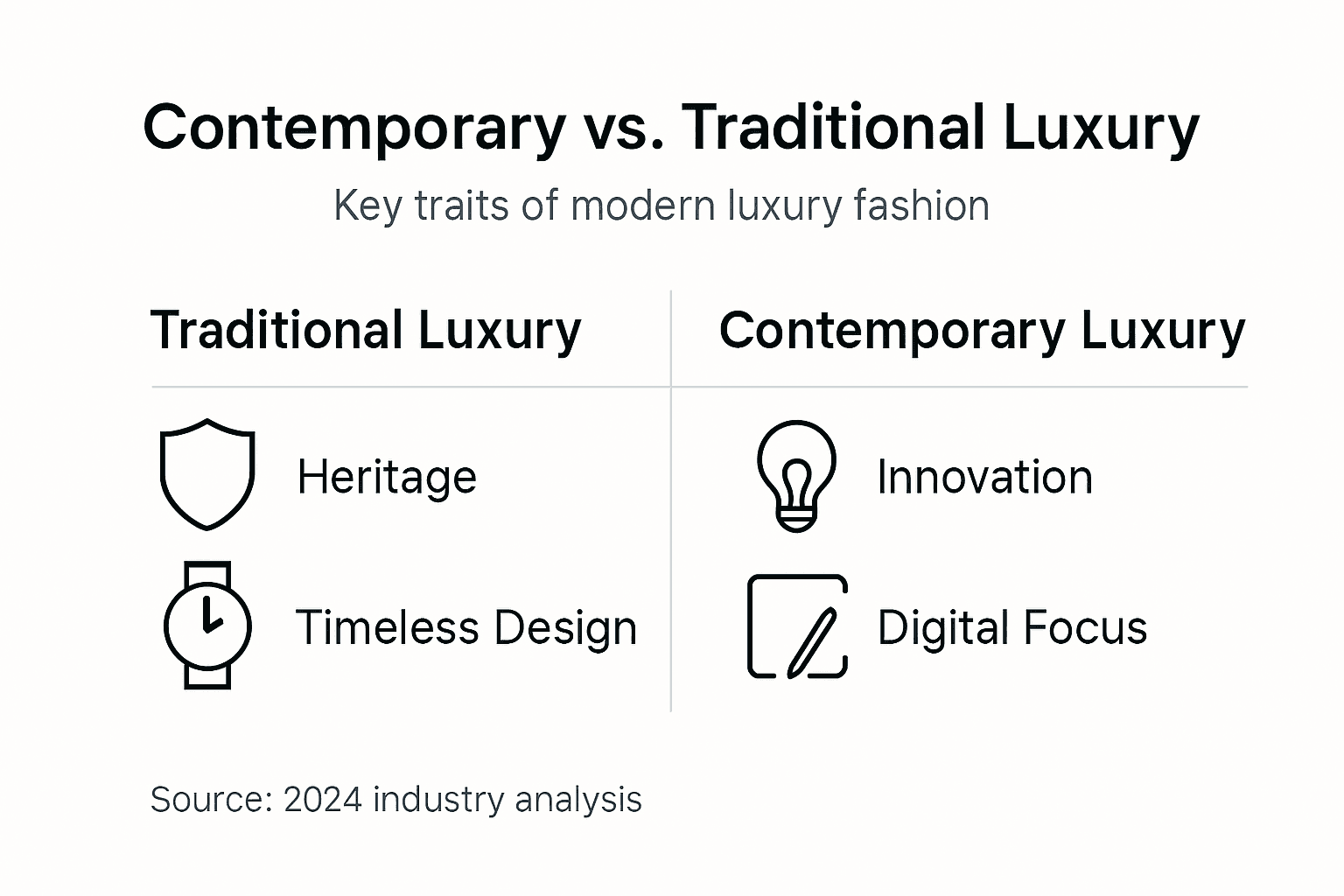 Contemporary vs. Traditional Luxury

Key traits of modern luxury fashion

| Traditional Luxury | Contemporary Luxury |
|---|---|
| Heritage | Innovation |
| Timeless Design | Digital Focus |

Source: 2024 industry analysis