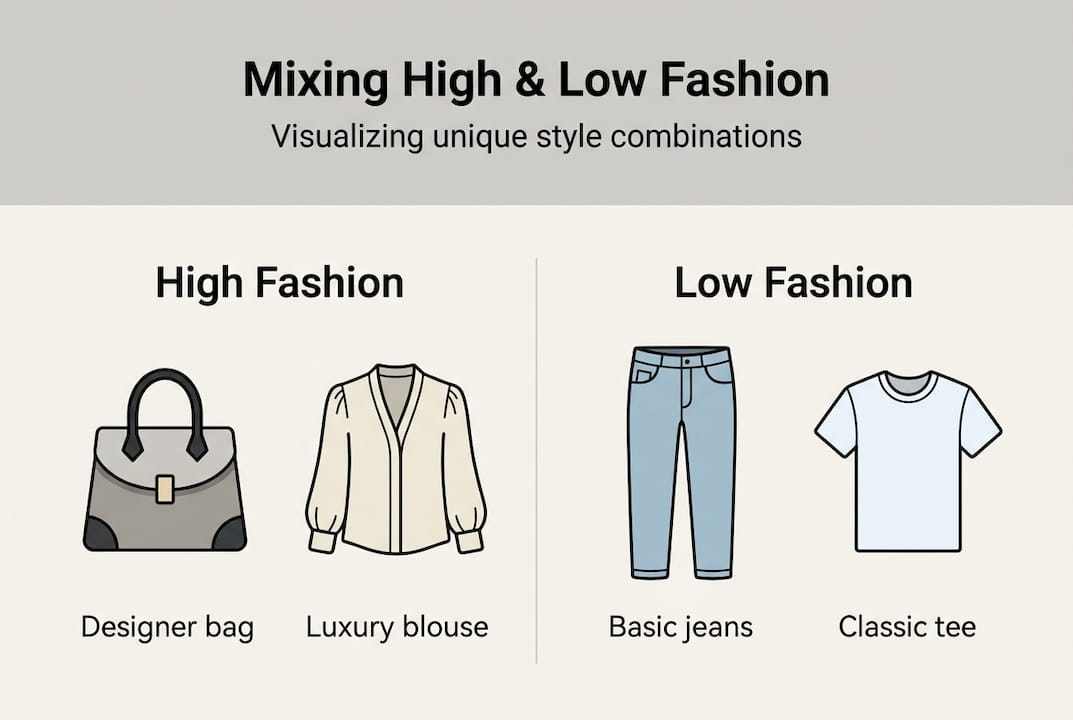 Mixing High & Low Fashion
Visualizing unique style combinations

High Fashion

Designer bag

Luxury blouse

Low Fashion

Basic jeans

Classic tee