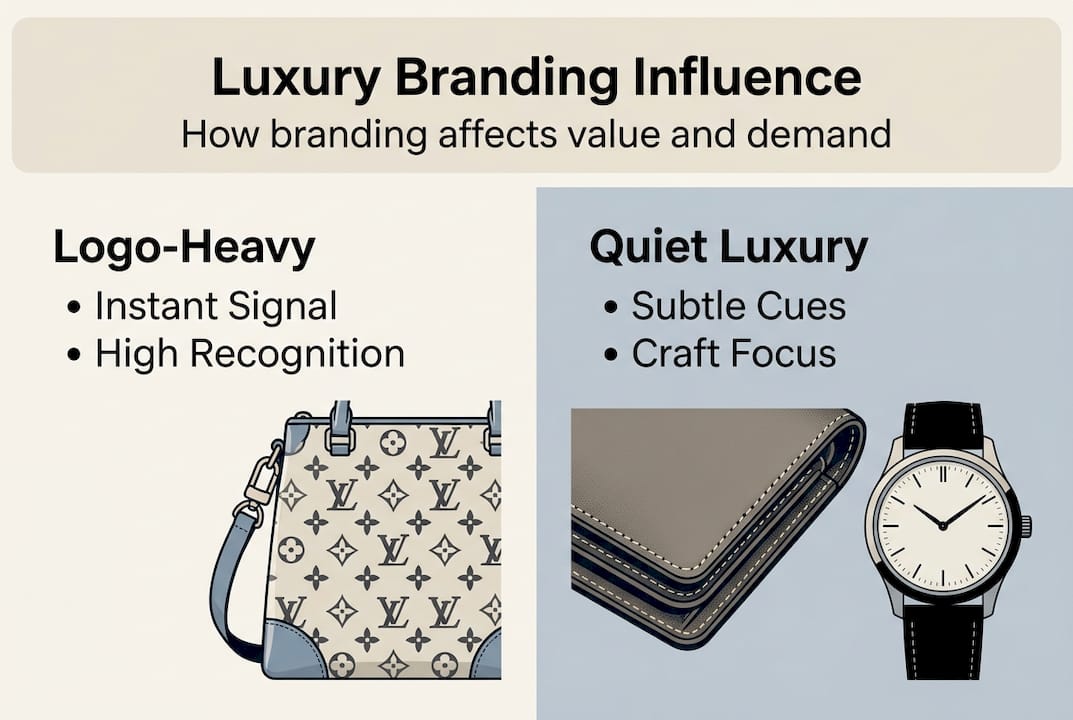 Luxury Branding Influence
How branding affects value and demand

Logo-Heavy
• Instant Signal
• High Recognition

Quiet Luxury
• Subtle Cues
• Craft Focus