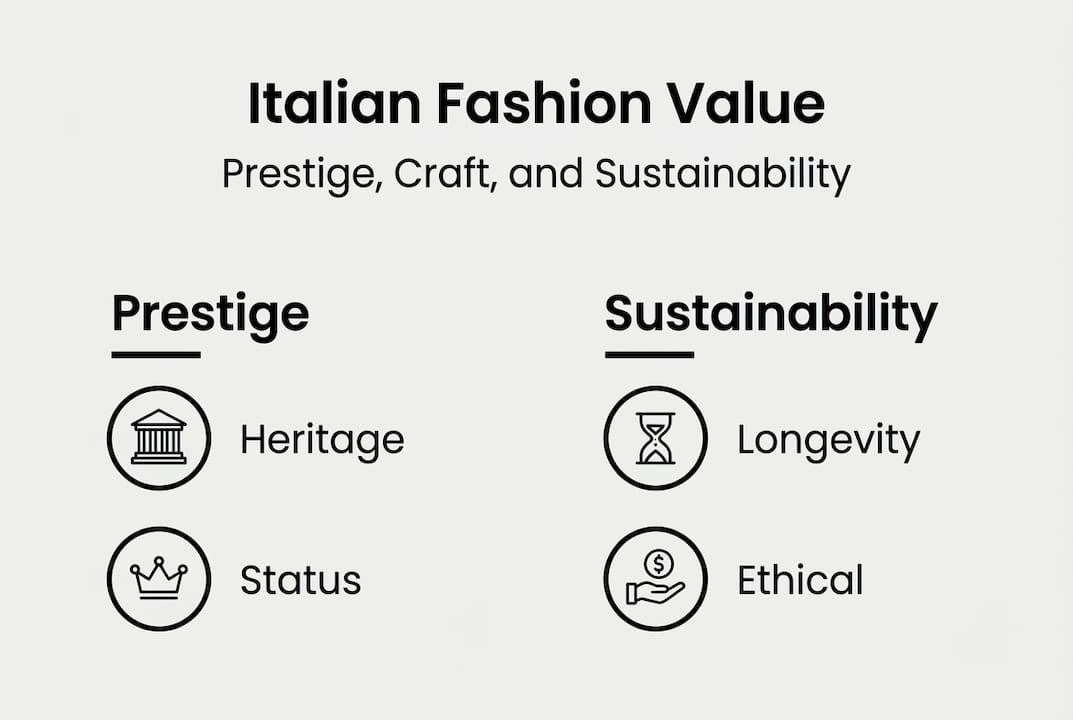 Italian Fashion Value

Prestige, Craft, and Sustainability

Prestige

Heritage

Status

Sustainability

Longevity

Ethical