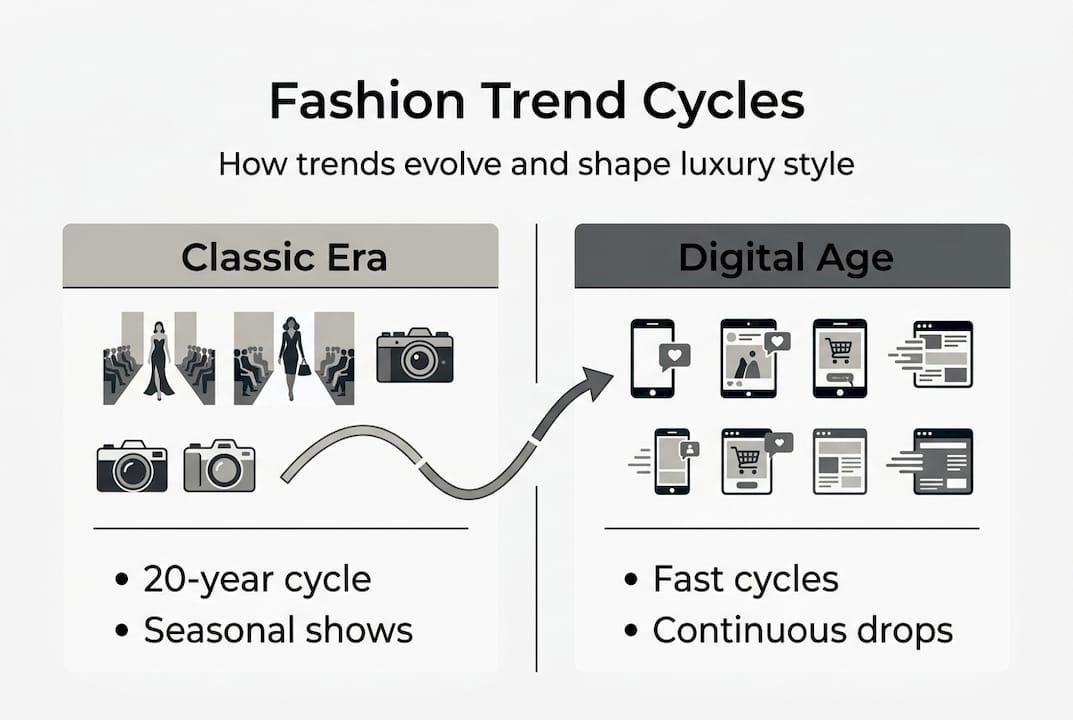 Fashion Trend Cycles

How trends evolve and shape luxury style

Classic Era

• 20-year cycle
• Seasonal shows

Digital Age

• Fast cycles
• Continuous drops