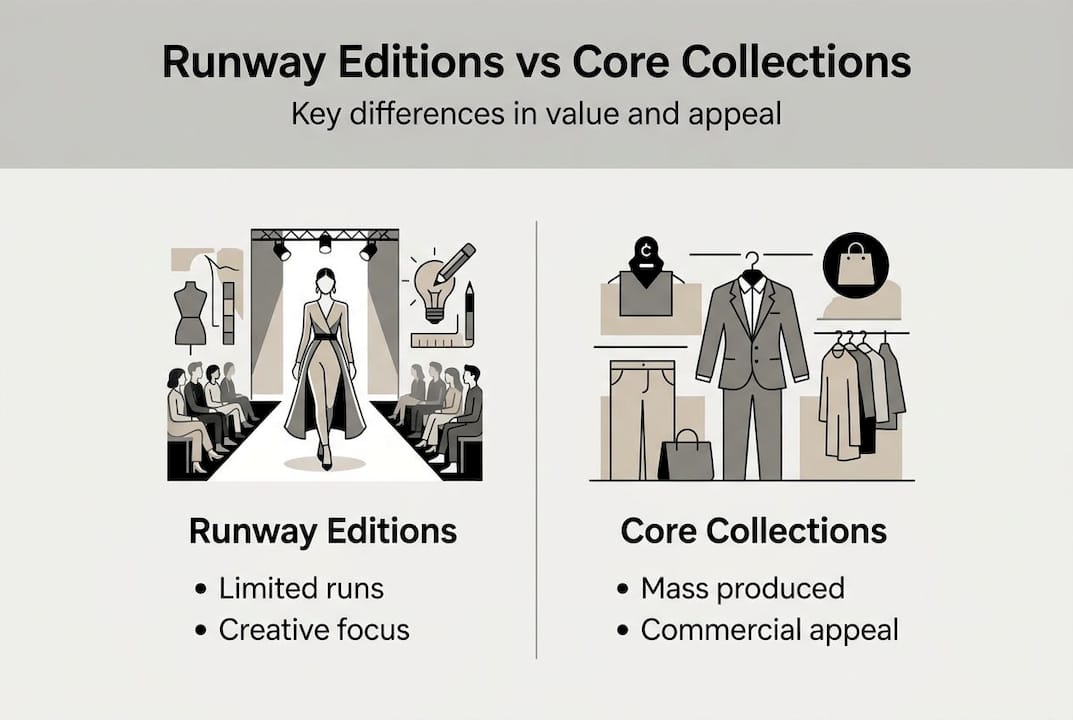 Runway Editions vs Core Collections

Key differences in value and appeal

Runway Editions

• Limited runs
• Creative focus

Core Collections

• Mass produced
• Commercial appeal