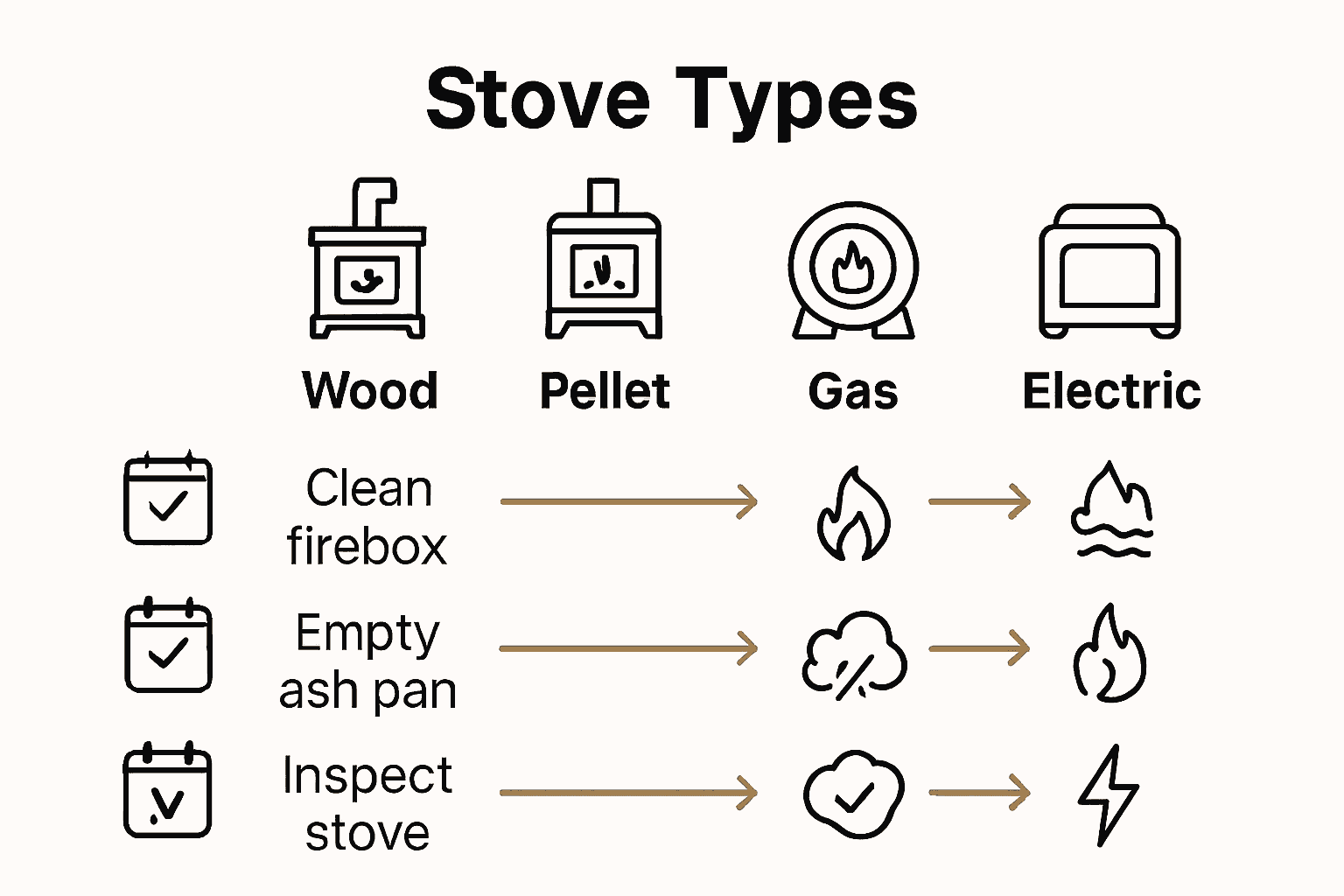 Stove Types

Wood

Pellet

Gas

Electric

Clean firebox

Empty ash pan

Inspect stove