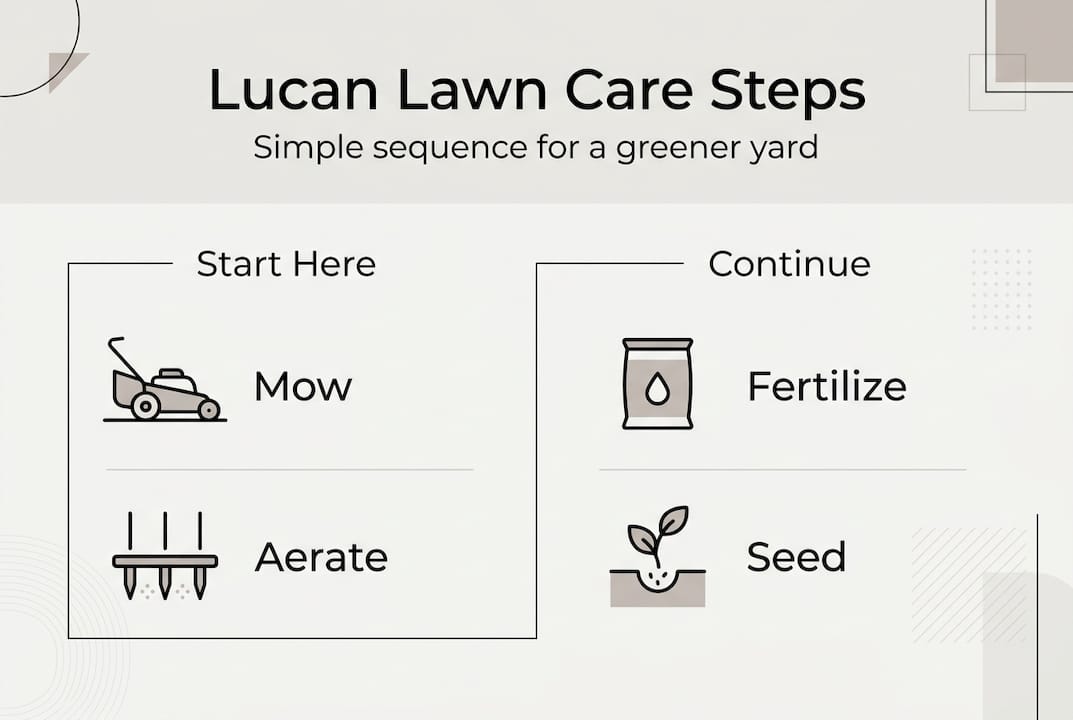 Lucan Lawn Care Steps
Simple sequence for a greener yard

Start Here
Mow
Aerate

Continue
Fertilize
Seed