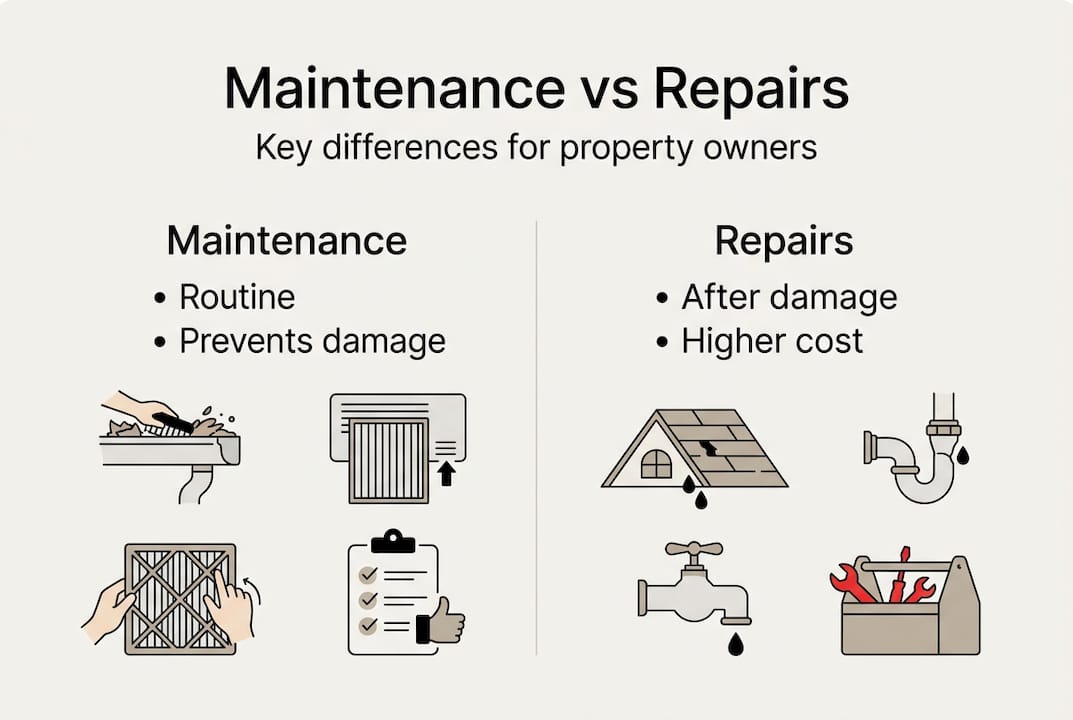 Maintenance vs Repairs

Key differences for property owners

Maintenance
• Routine
• Prevents damage

Repairs
• After damage
• Higher cost