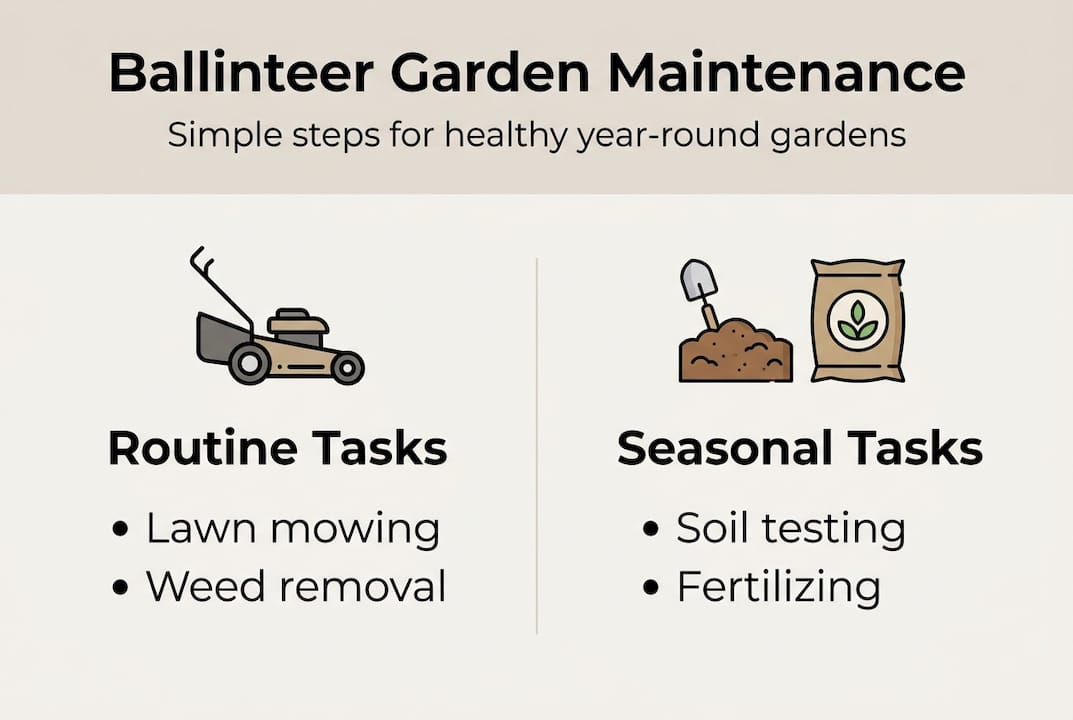 Ballinteer Garden Maintenance

Simple steps for healthy year-round gardens

Routine Tasks

• Lawn mowing
• Weed removal

Seasonal Tasks

• Soil testing
• Fertilizing