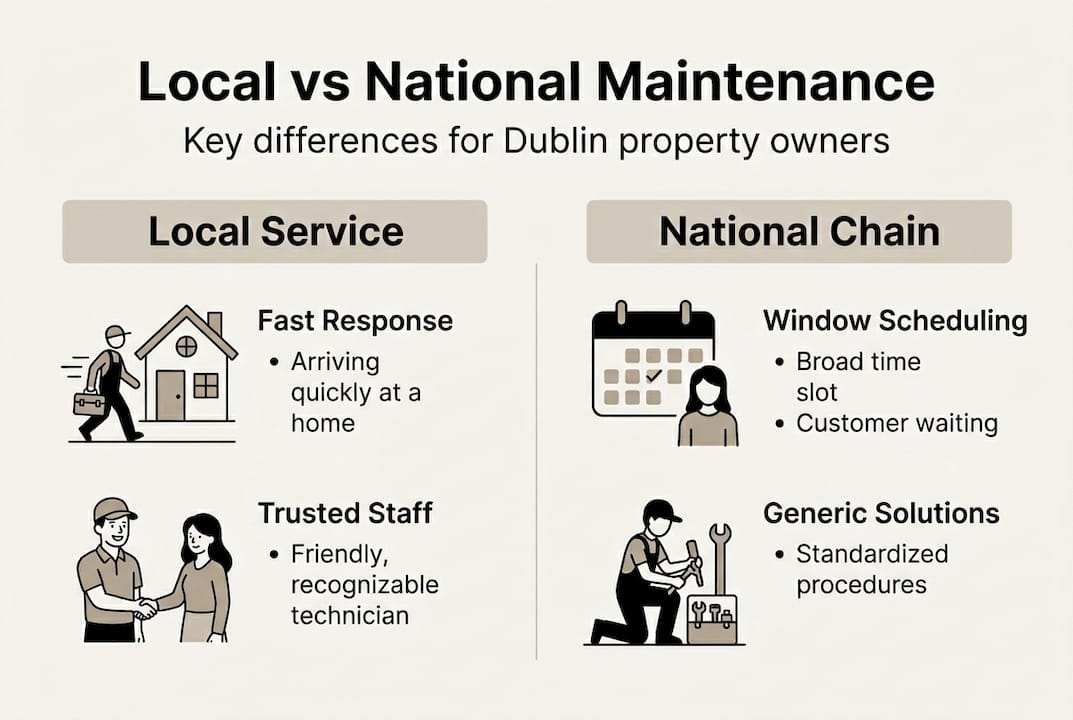 Local vs National Maintenance
Key differences for Dublin property owners

Local Service

Fast Response
• Arriving quickly at a home

Trusted Staff
• Friendly, recognizable technician

National Chain

Window Scheduling
• Broad time slot
• Customer waiting

Generic Solutions
• Standardized procedures