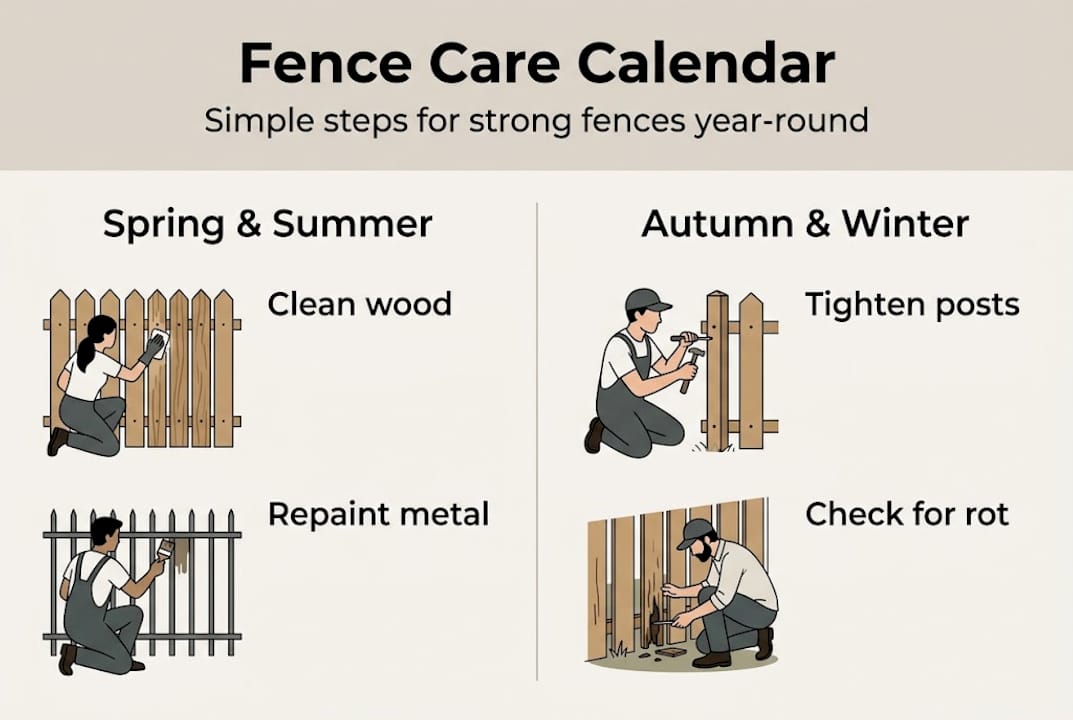 Fence Care Calendar

Simple steps for strong fences year-round

Spring & Summer

Clean wood

Repaint metal

Autumn & Winter

Tighten posts

Check for rot