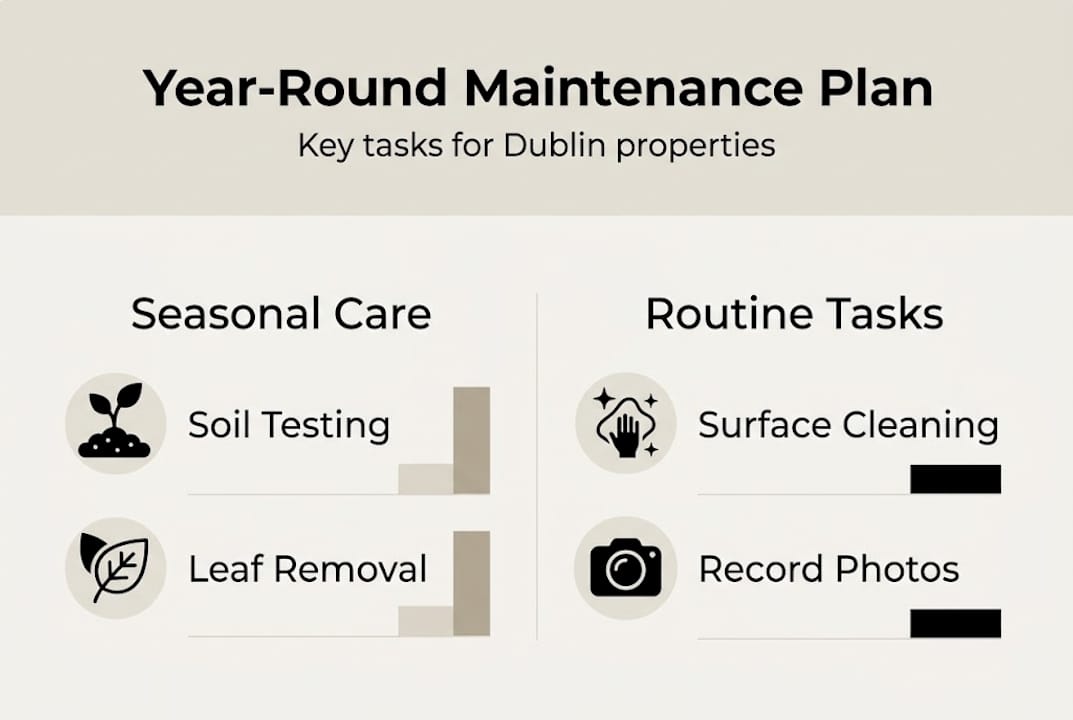 Year-Round Maintenance Plan

Key tasks for Dublin properties

Seasonal Care

Soil Testing

Leaf Removal

Routine Tasks

Surface Cleaning

Record Photos