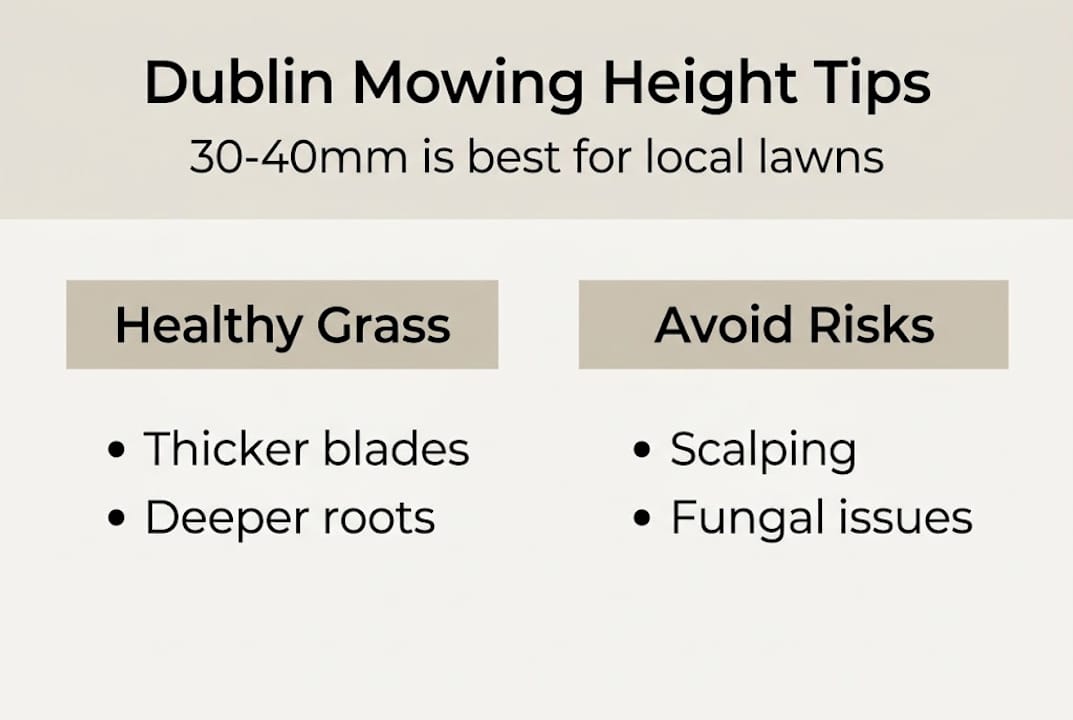 Dublin Mowing Height Tips

30-40mm is best for local lawns

Healthy Grass

• Thicker blades
• Deeper roots

Avoid Risks

• Scalping
• Fungal issues