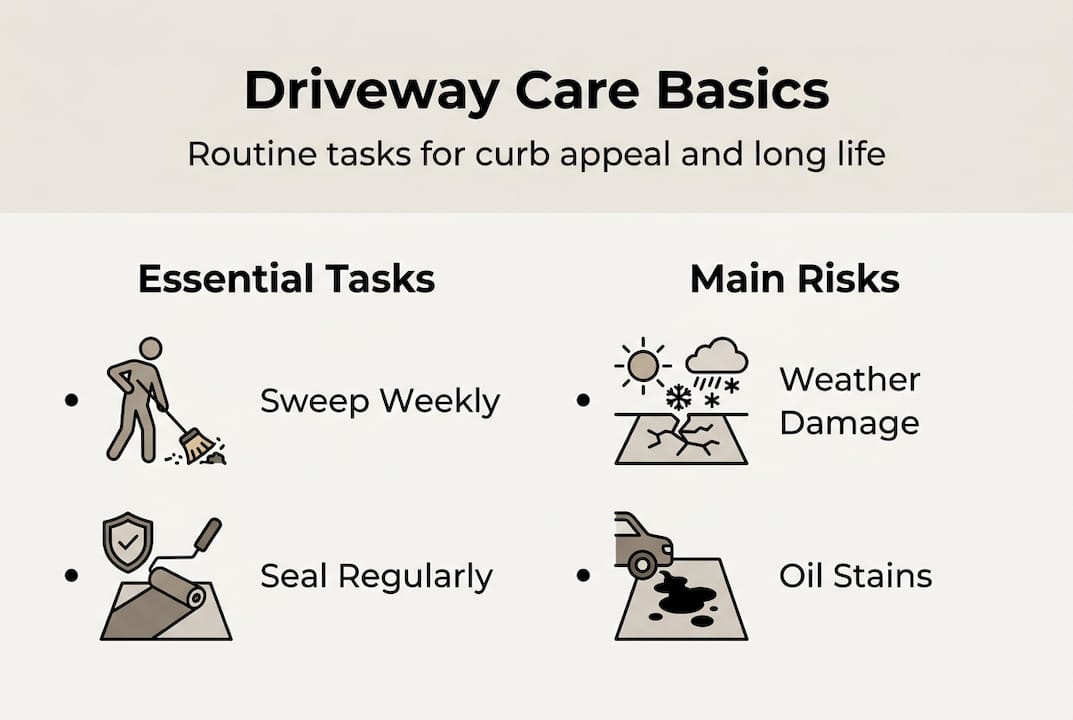 Driveway Care Basics

Routine tasks for curb appeal and long life

Essential Tasks

• Sweep Weekly

• Seal Regularly

Main Risks

• Weather Damage

• Oil Stains