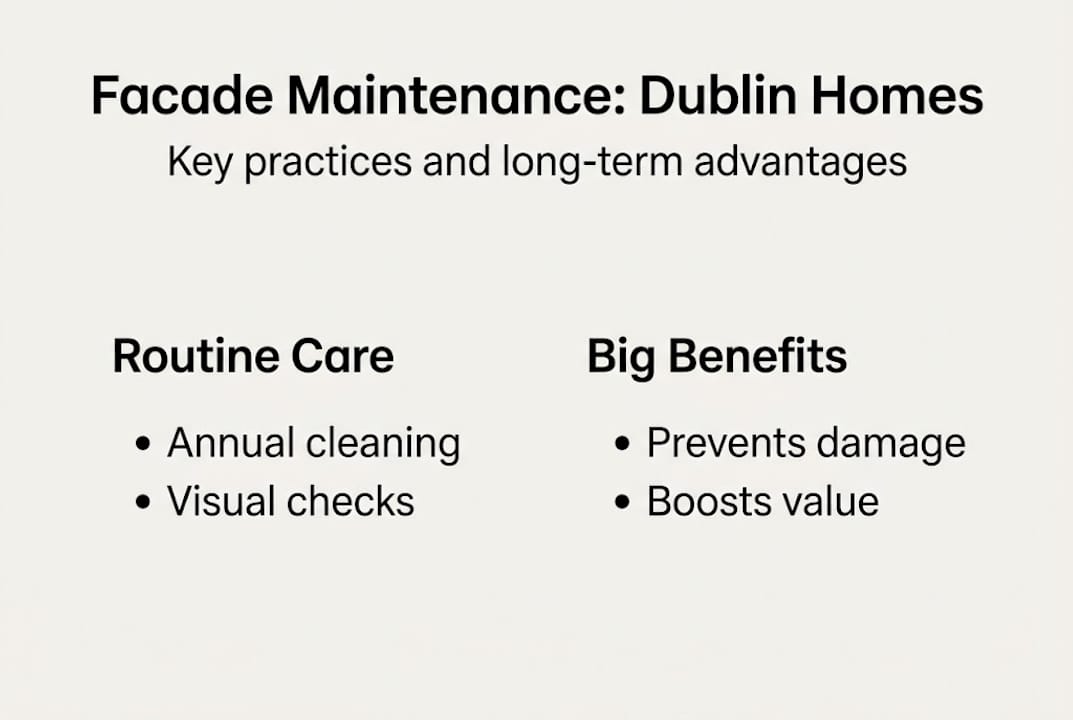 Facade Maintenance: Dublin Homes

Key practices and long-term advantages

Routine Care

• Annual cleaning
• Visual checks

Big Benefits

• Prevents damage
• Boosts value