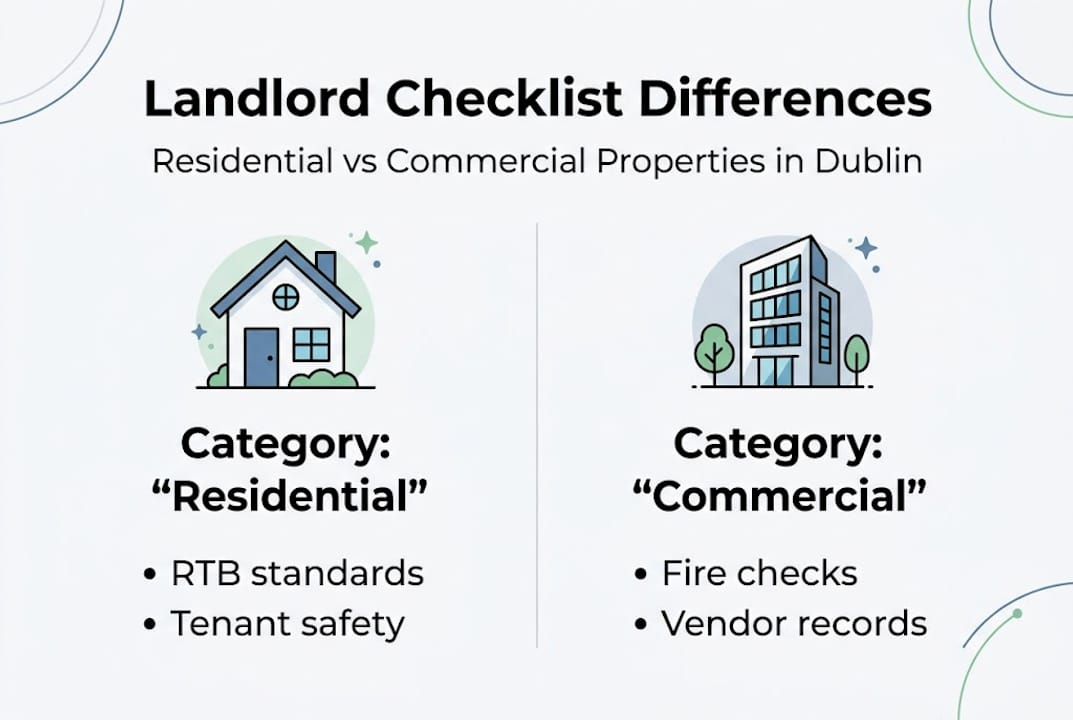 Landlord Checklist Differences

Residential vs Commercial Properties in Dublin

Category: “Residential”

• RTB standards
• Tenant safety

Category: “Commercial”

• Fire checks
• Vendor records