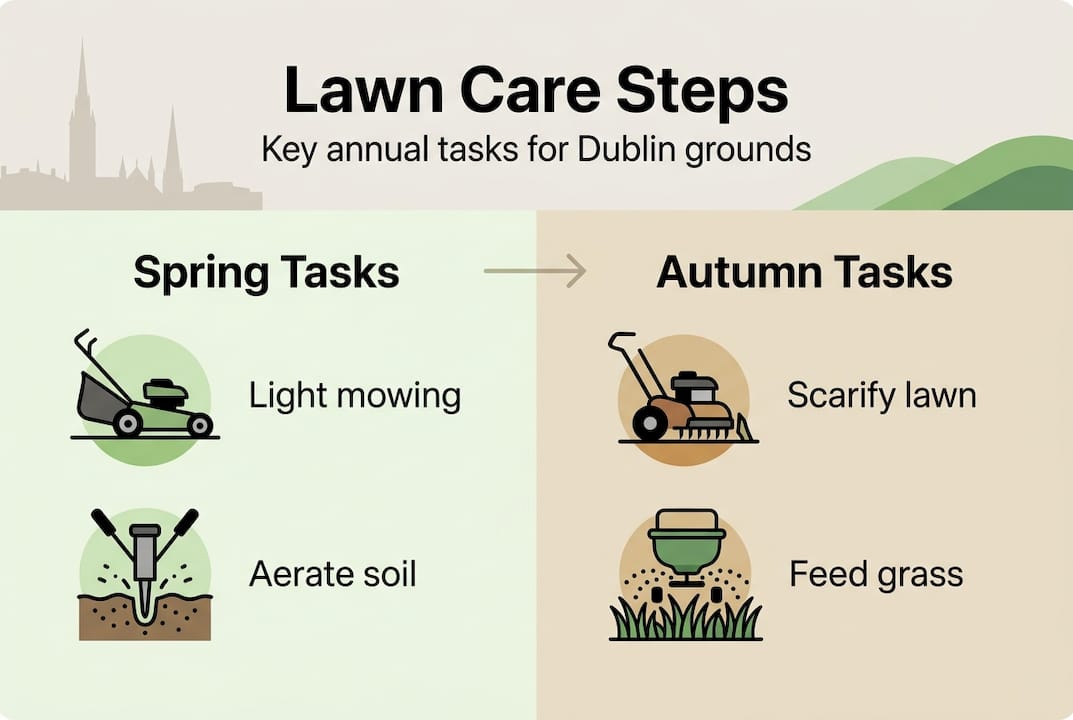 Lawn Care Steps

Key annual tasks for Dublin grounds

Spring Tasks

Light mowing

Aerate soil

Autumn Tasks

Scarify lawn

Feed grass