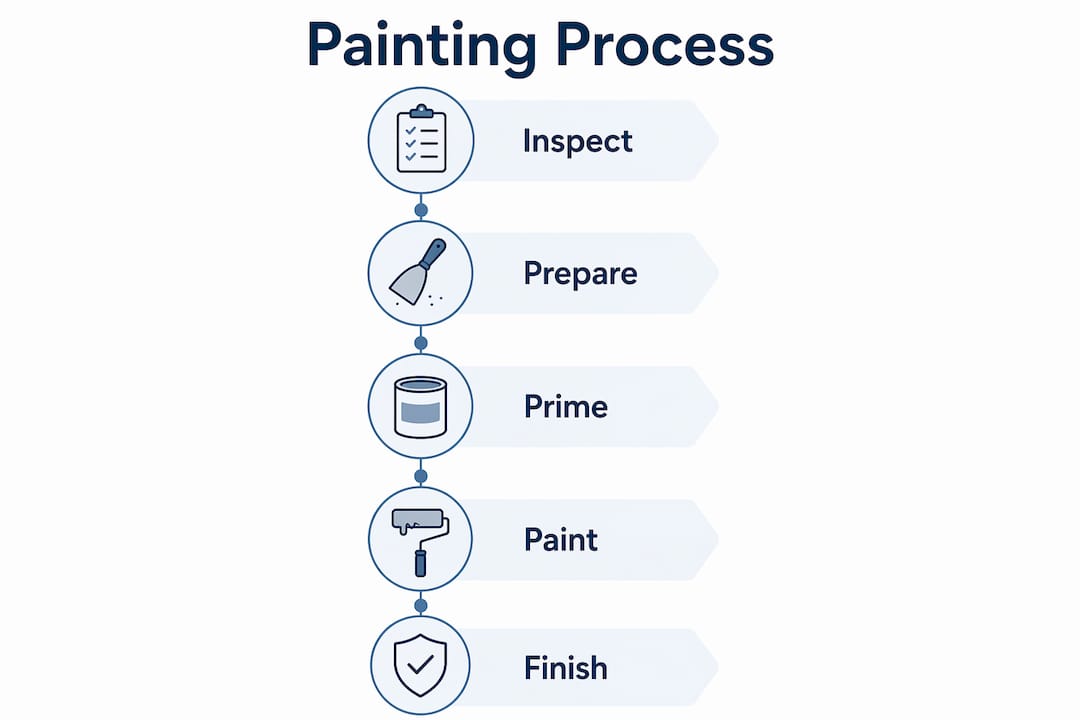 Painting Process

Inspect

Prepare

Prime

Paint

Finish