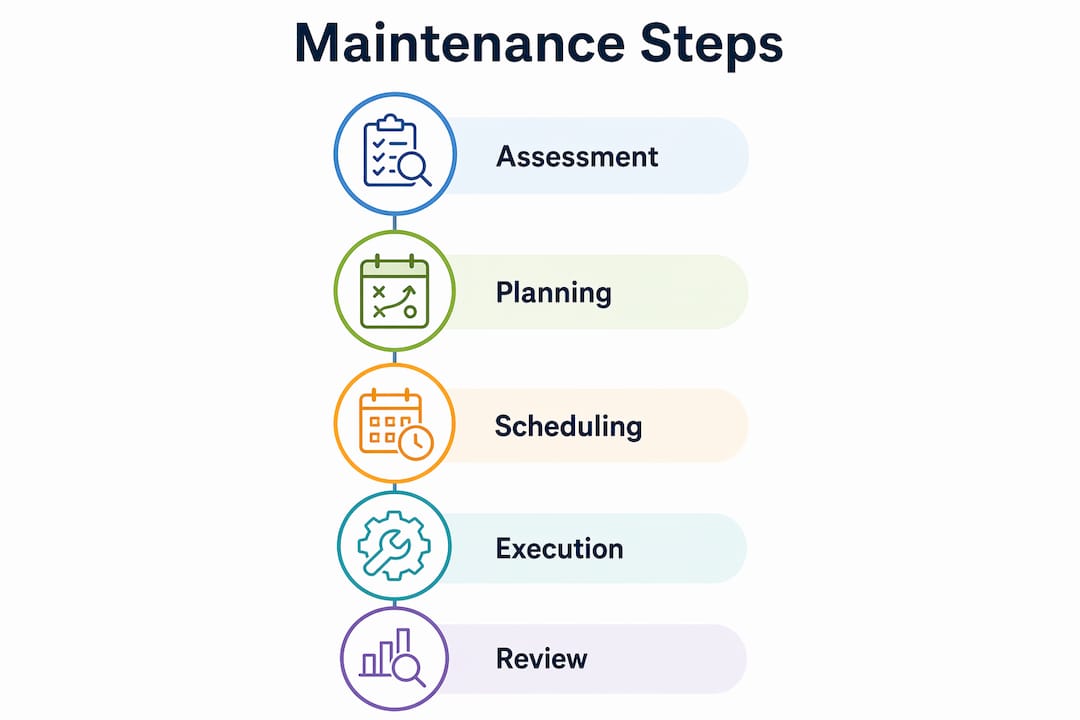 Maintenance Steps

Assessment

Planning

Scheduling

Execution

Review