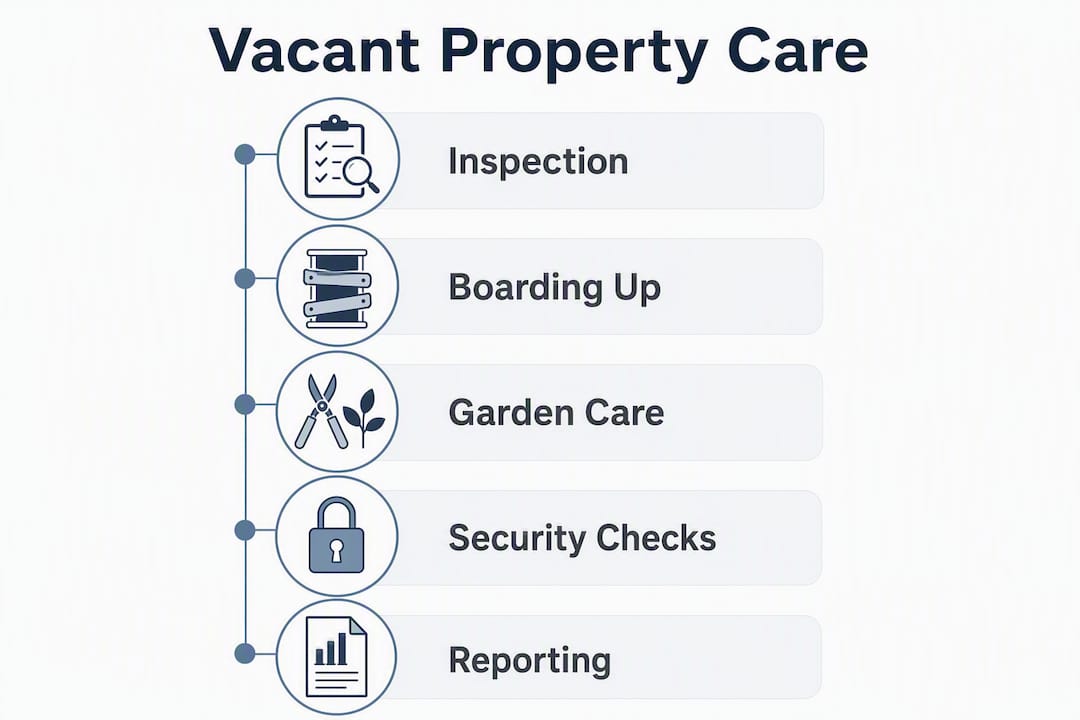 Vacant Property Care

Inspection

Boarding Up

Garden Care

Security Checks

Reporting