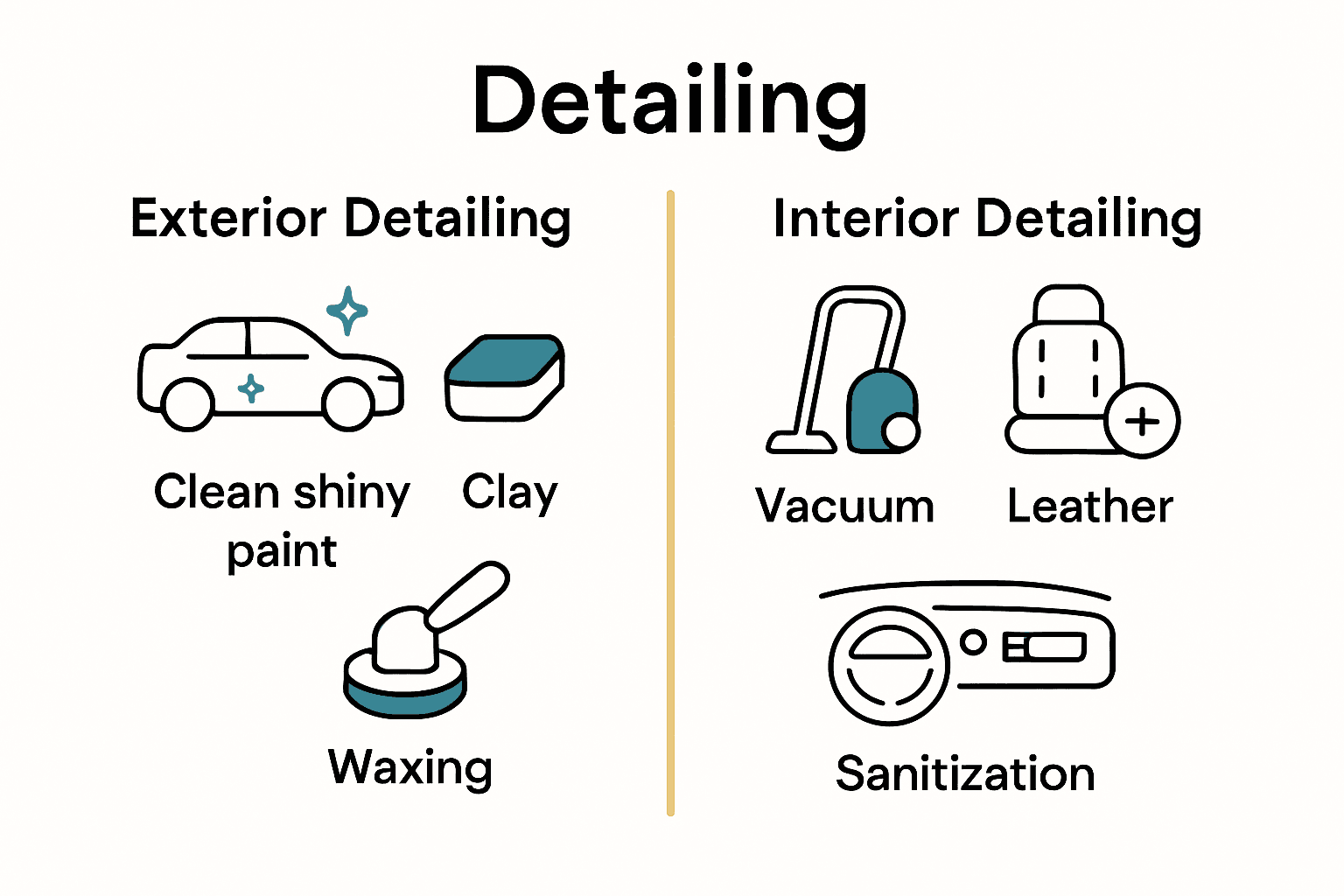 Detailing

Exterior Detailing

Clean shiny paint

Clay

Waxing

Interior Detailing

Vacuum

Leather

Sanitization