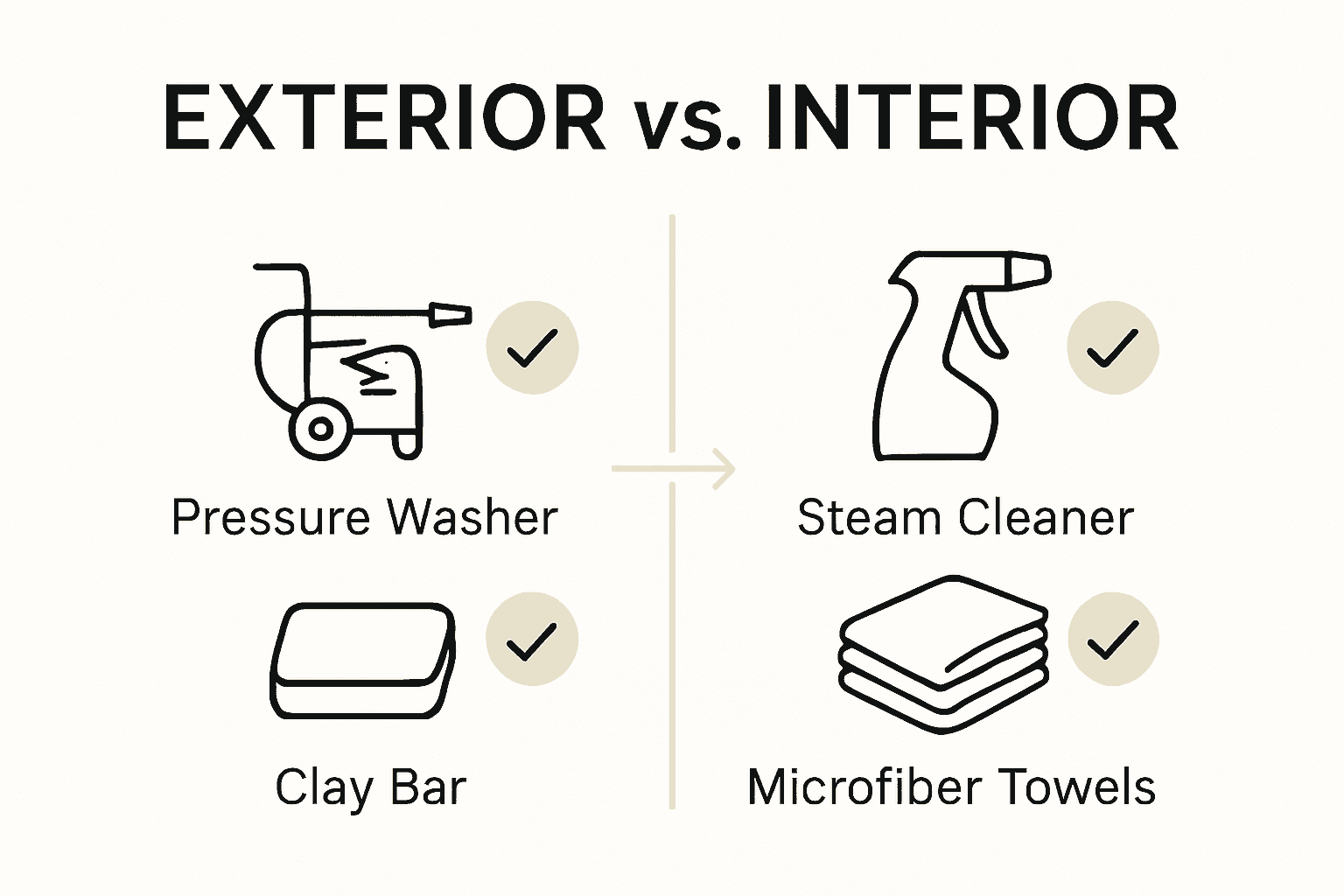 EXTERIOR vs. INTERIOR

Pressure Washer

Clay Bar

Steam Cleaner

Microfiber Towels