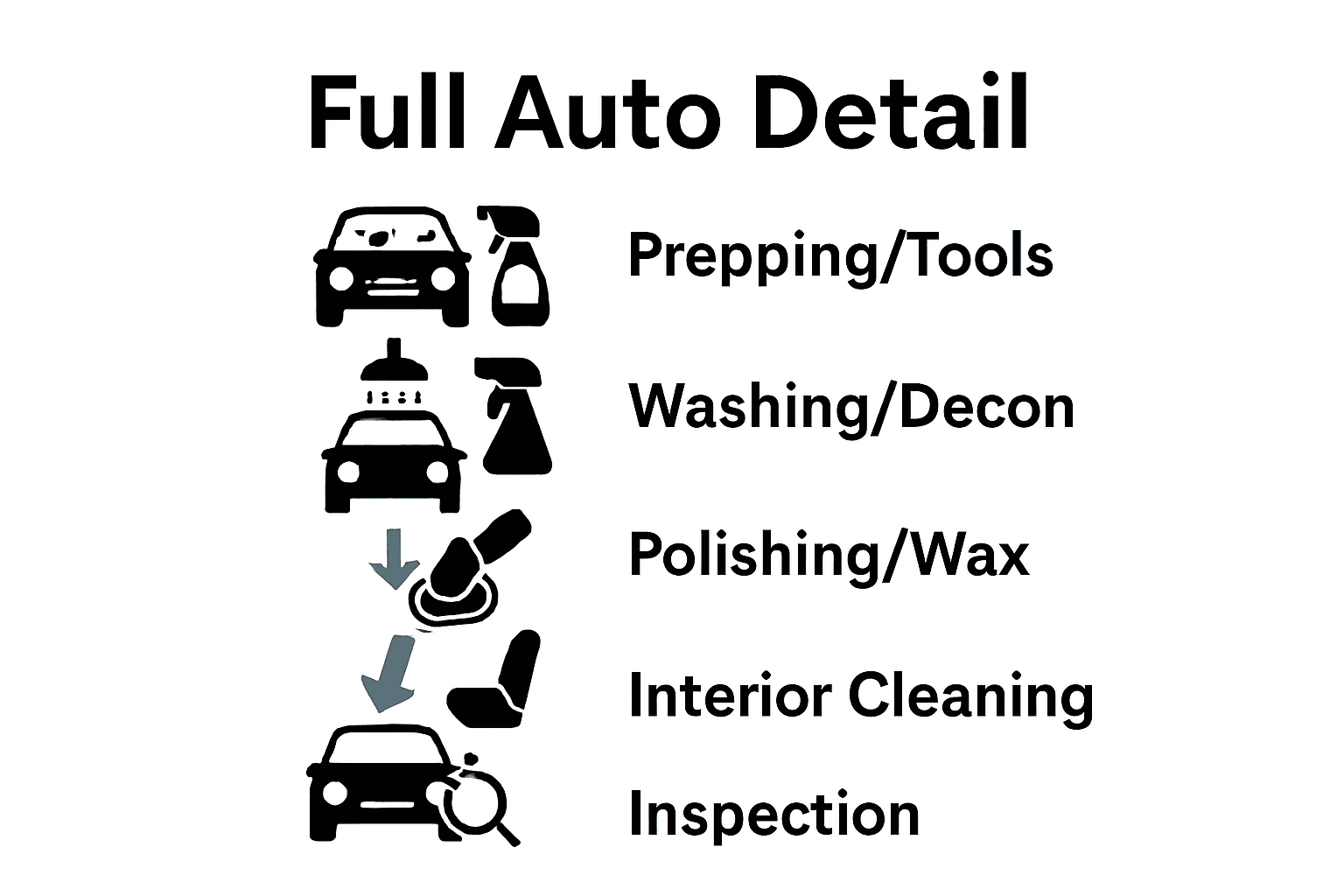 Full Auto Detail

Prepping/Tools

Washing/Decon

Polishing/Wax

Interior Cleaning

Inspection