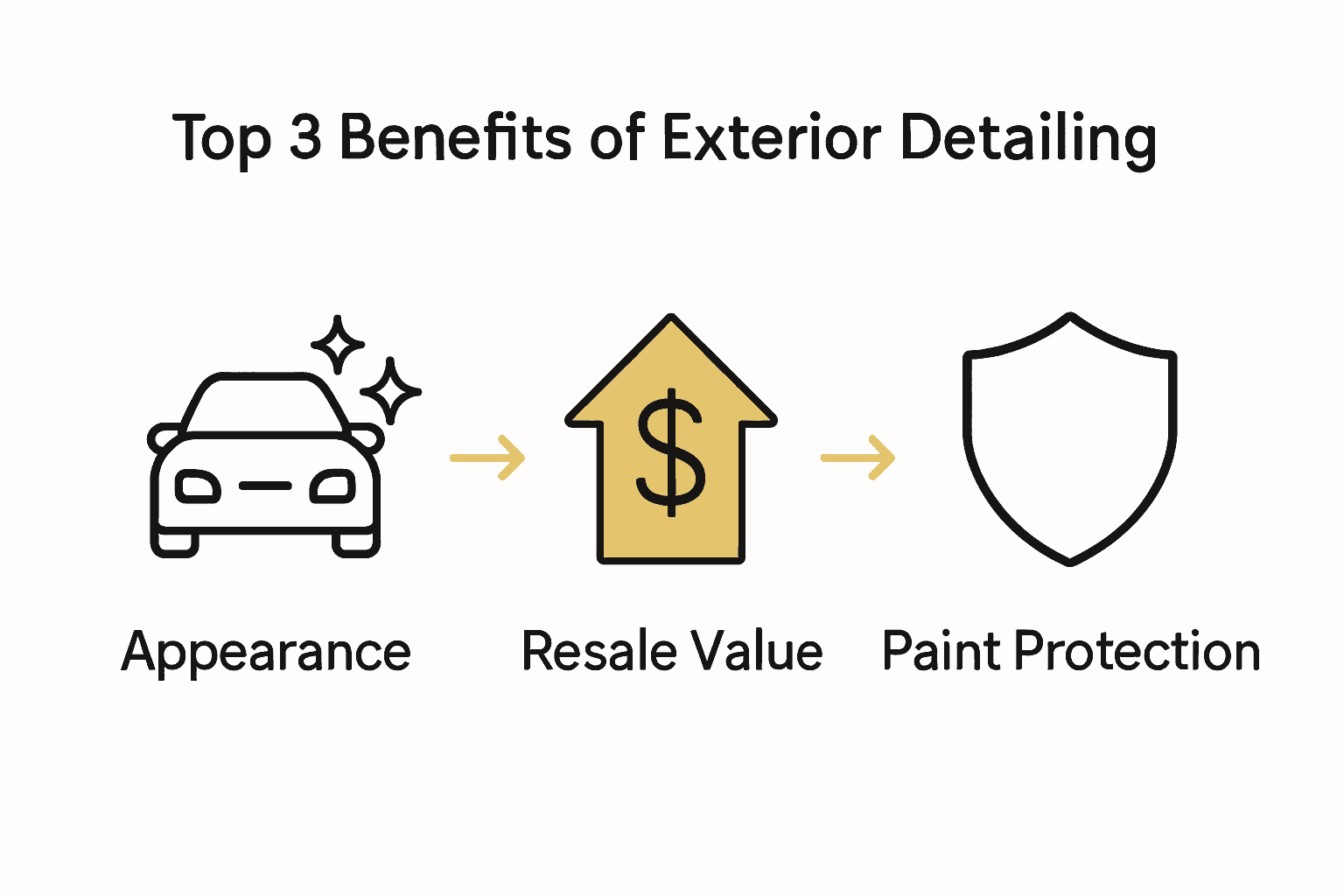 Top 3 Benefits of Exterior Detailing

$

Appearance

Resale Value

Paint Protection