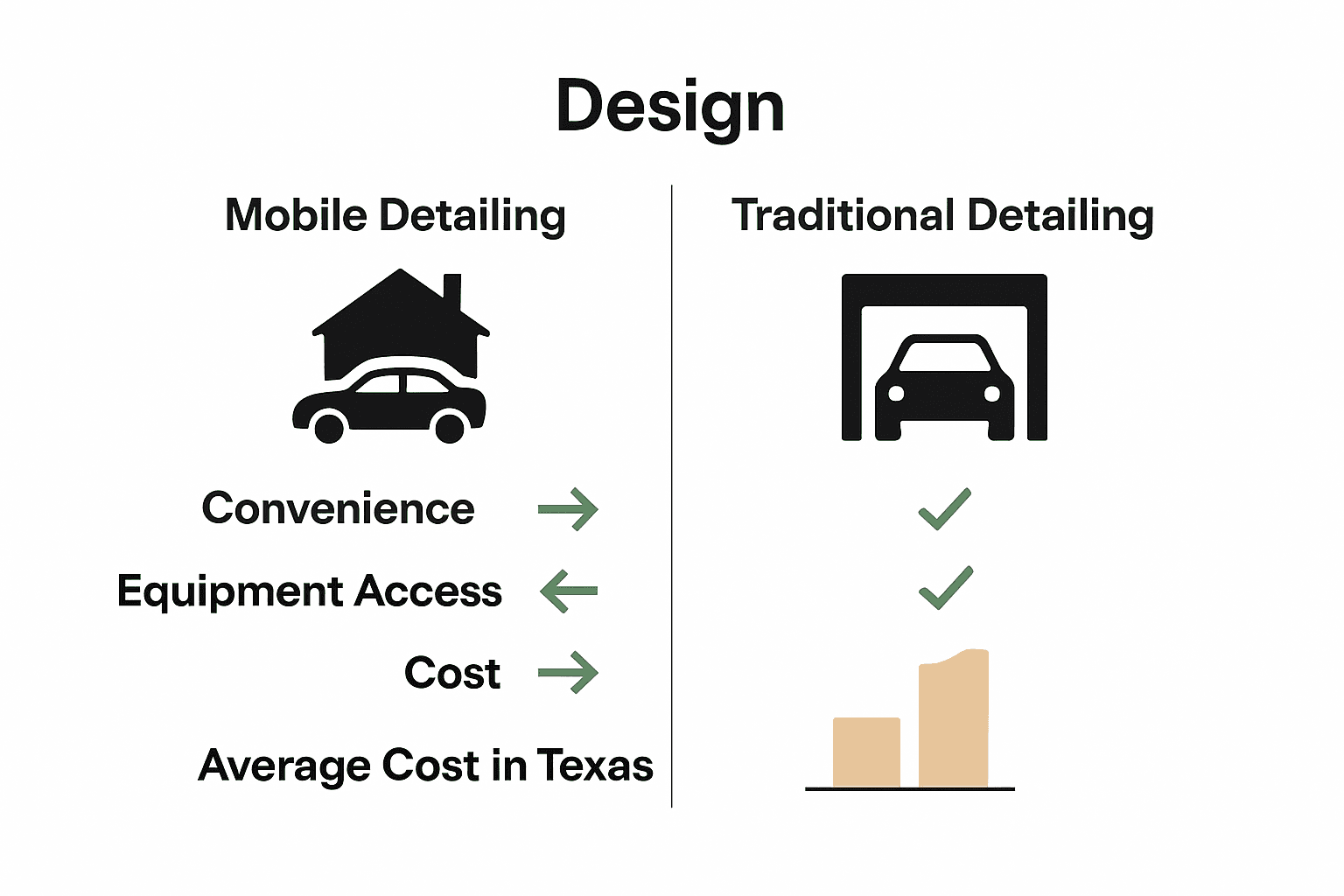 Design

Mobile Detailing

Traditional Detailing

Convenience

Equipment Access

Cost

Average Cost in Texas